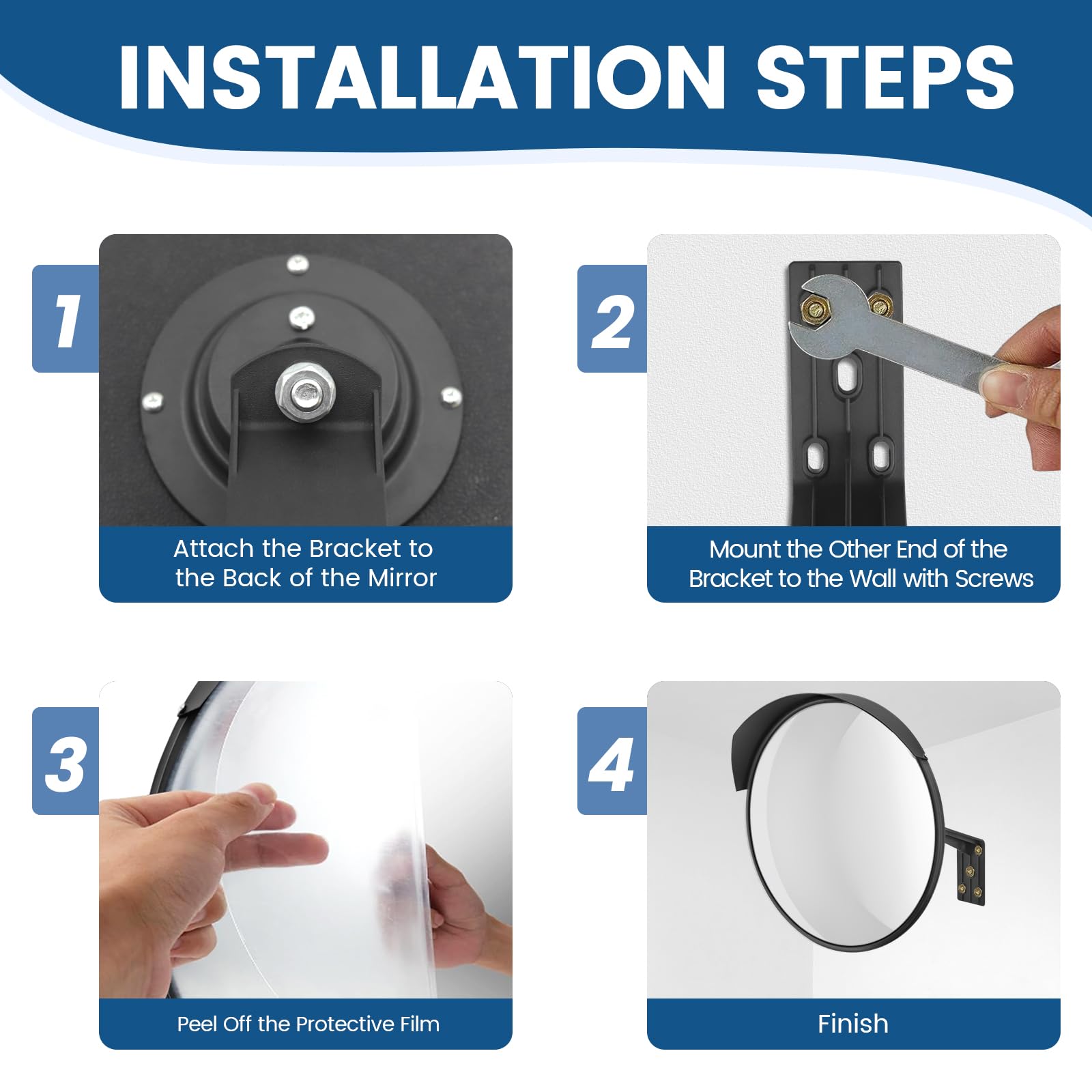 INSTALLATION STEPS

1

Attach the Bracket to the Back of the Mirror

2

Mount the Other End of the Bracket to the Wall with Screws

3

Peel Off the Protective Film

4

Finish