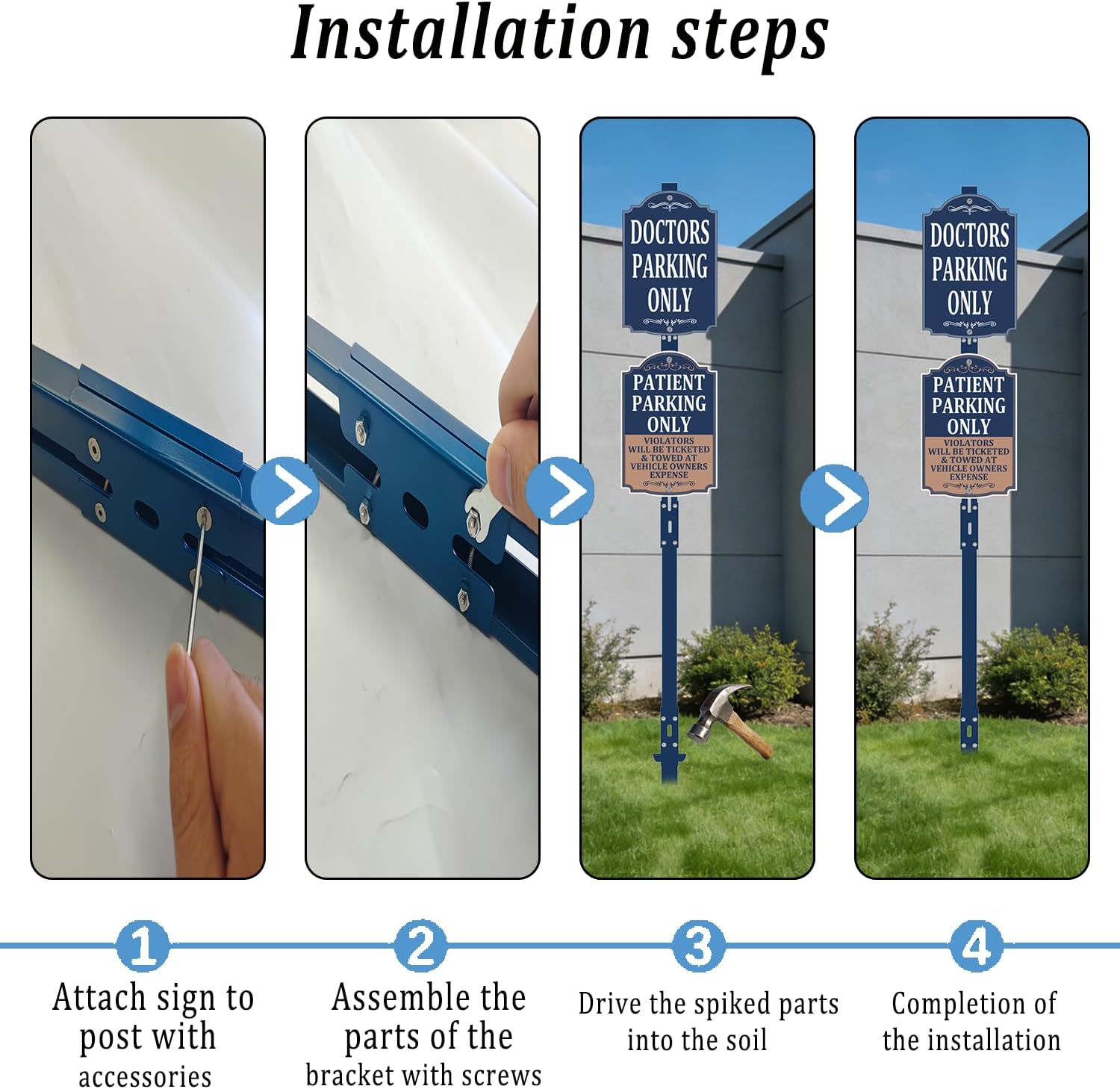 Installation steps

DOCTORS PARKING ONLY

PATIENT PARKING ONLY

VIOLATORS WILL BE TICKETED & TOWED AT VEHICLE OWNERS EXPENSE

DOCTORS PARKING ONLY

PATIENT PARKING ONLY

VIOLATORS WILL BE TICKETED & TOWED AT VEHICLE OWNERS EXPENSE

1

Attach sign to post with accessories

2

Assemble the parts of the bracket with screws

3

Drive the spiked parts into the soil

4

Completion of the installation