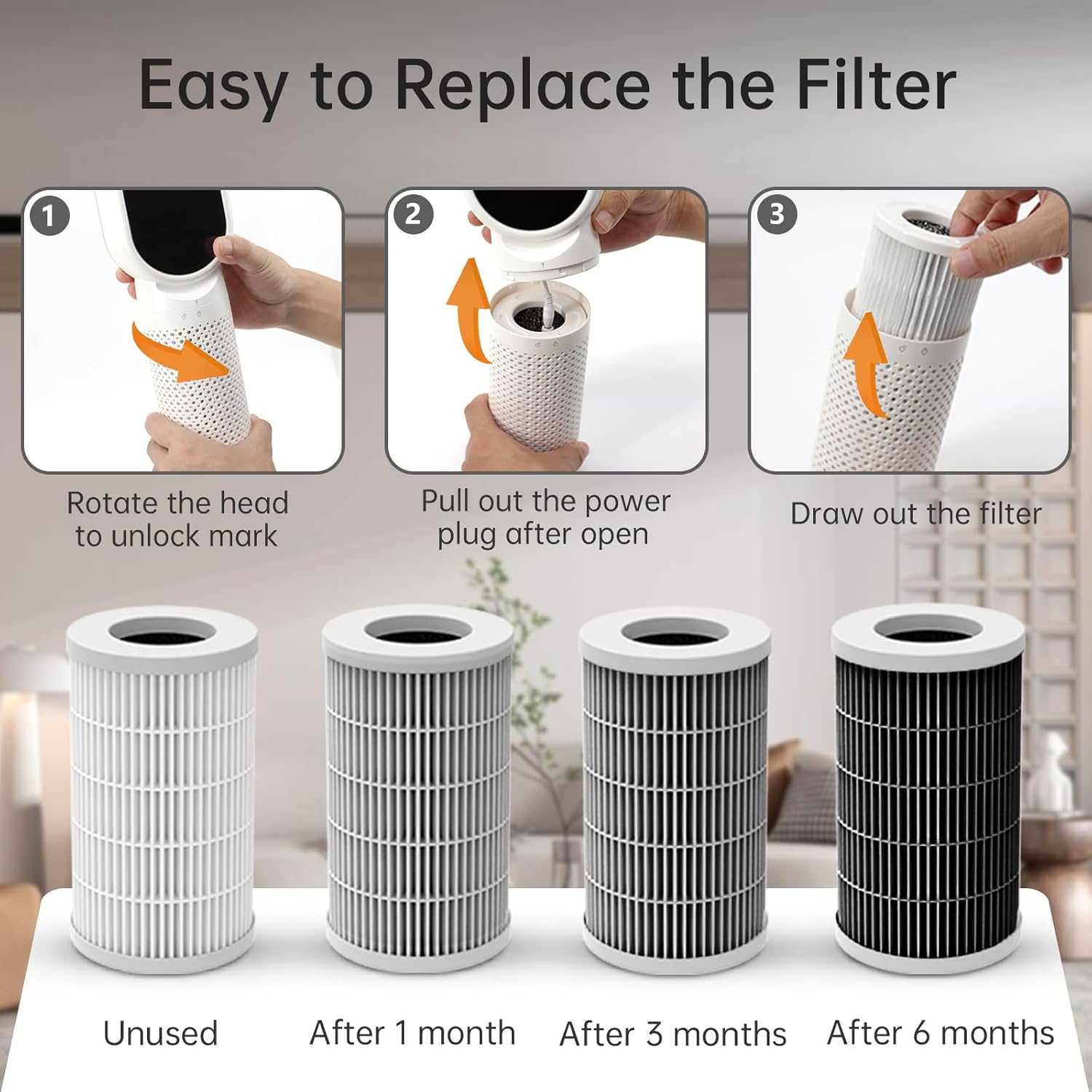 Easy to Replace the Filter

1

Rotate the head to unlock mark

2

Pull out the power plug after open

3

Draw out the filter

Unused

After 1 month

After 3 months

After 6 months