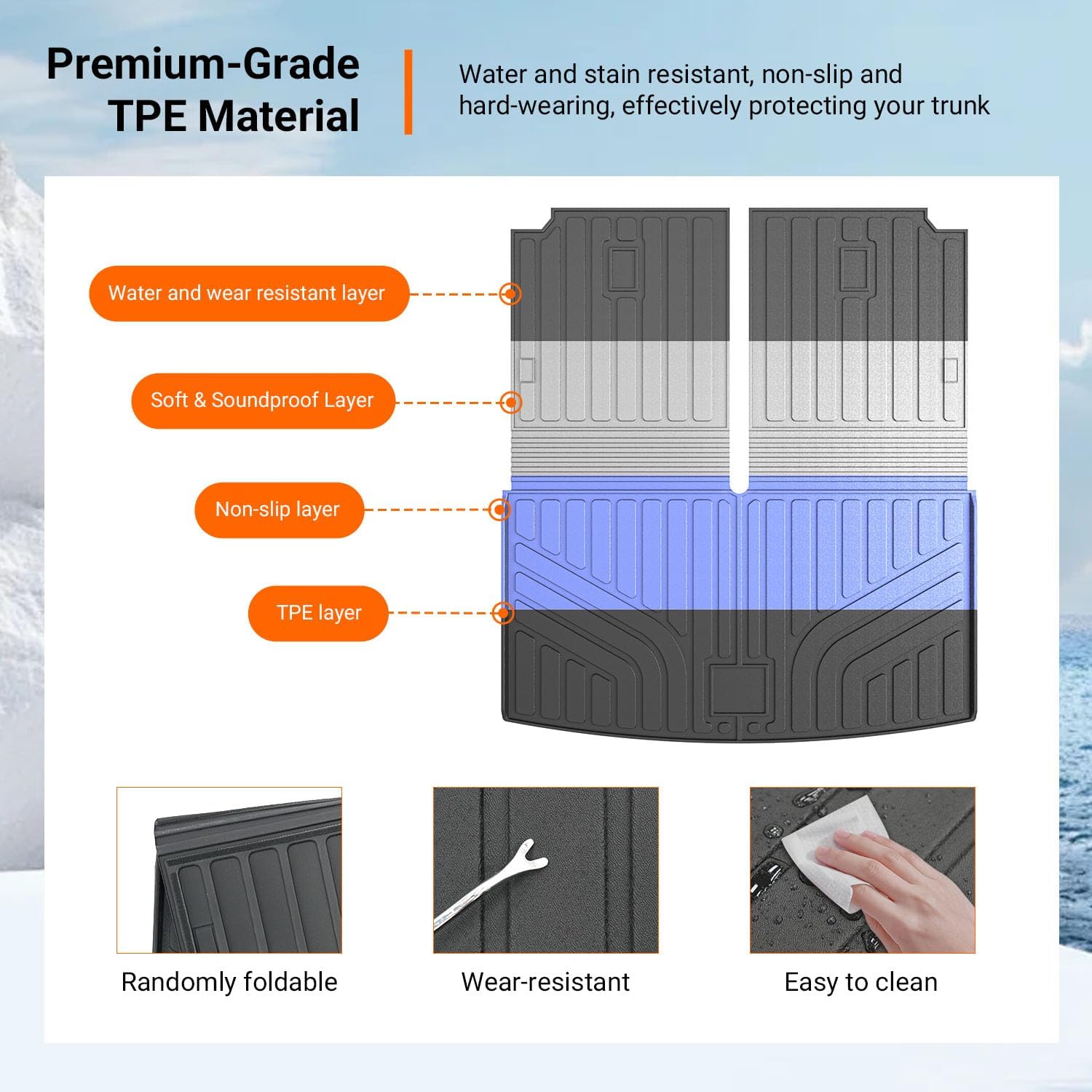 Premium-Grade TPE Material

Water and stain resistant, non-slip and hard-wearing, effectively protecting your trunk

Water and wear resistant layer

Soft & Soundproof Layer

Non-slip layer

TPE layer

Randomly foldable

Wear-resistant

Easy to clean