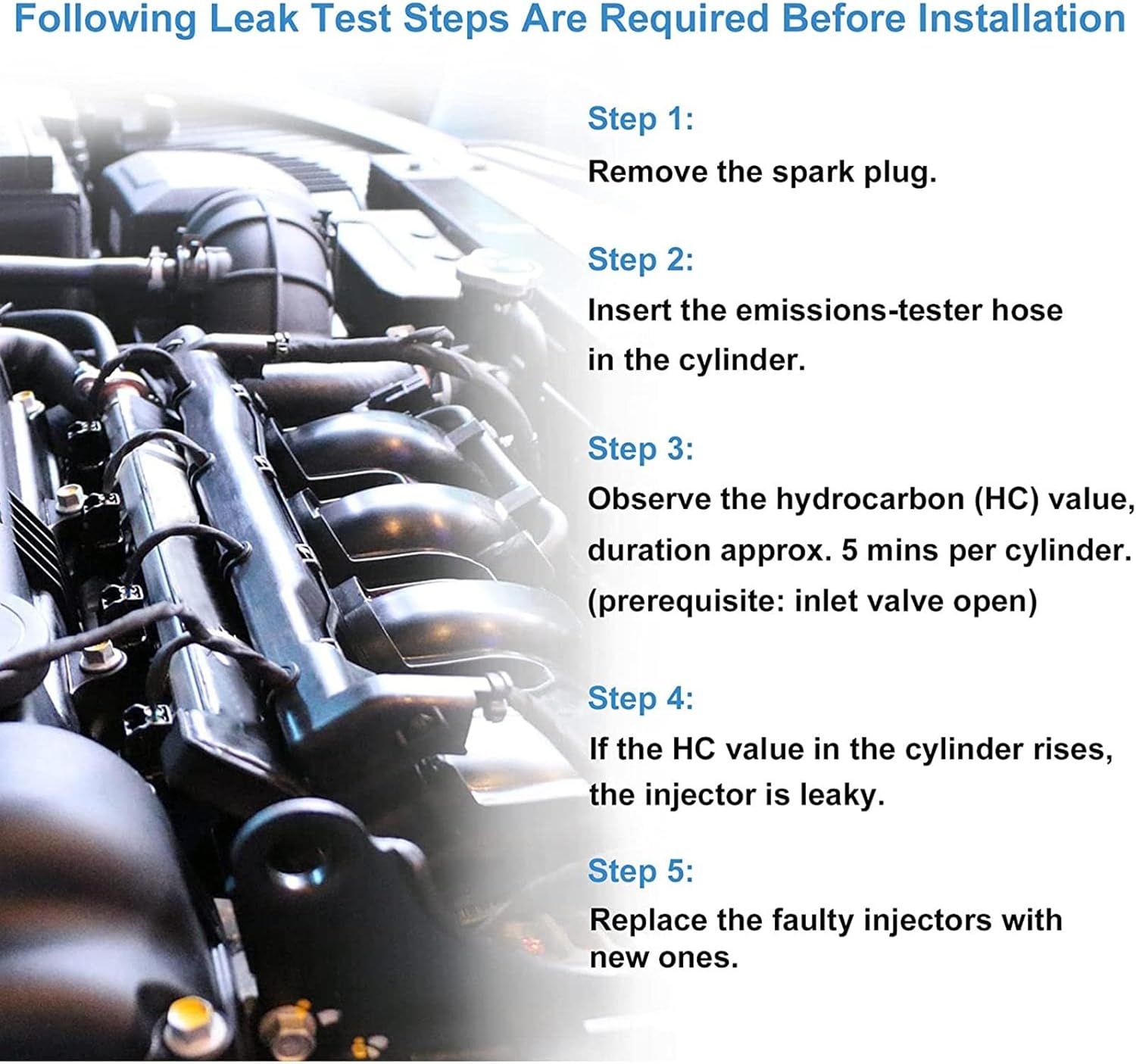 Following Leak Test Steps Are Required Before Installation

Step 1:
Remove the spark plug.

Step 2:
Insert the emissions-tester hose in the cylinder.

Step 3:
Observe the hydrocarbon (HC) value, duration approx. 5 mins per cylinder. (prerequisite: inlet valve open)

Step 4:
If the HC value in the cylinder rises, the injector is leaky.

Step 5:
Replace the faulty injectors with new ones.