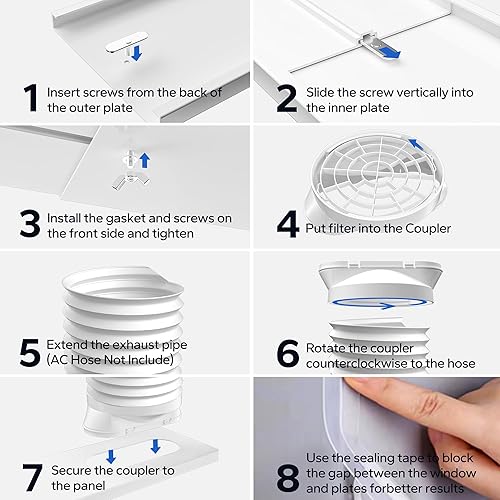 1 Insert screws from the back of the outer plate

2 Slide the screw vertically into the inner plate

3 Install the gasket and screws on the front side and tighten

4 Put filter into the Coupler

5 Extend the exhaust pipe (AC Hose Not Include)

6 Rotate the coupler counterclockwise to the hose

7 Secure the coupler to the panel

8 Use the sealing tape to block the gap between the window and plates forbetter results