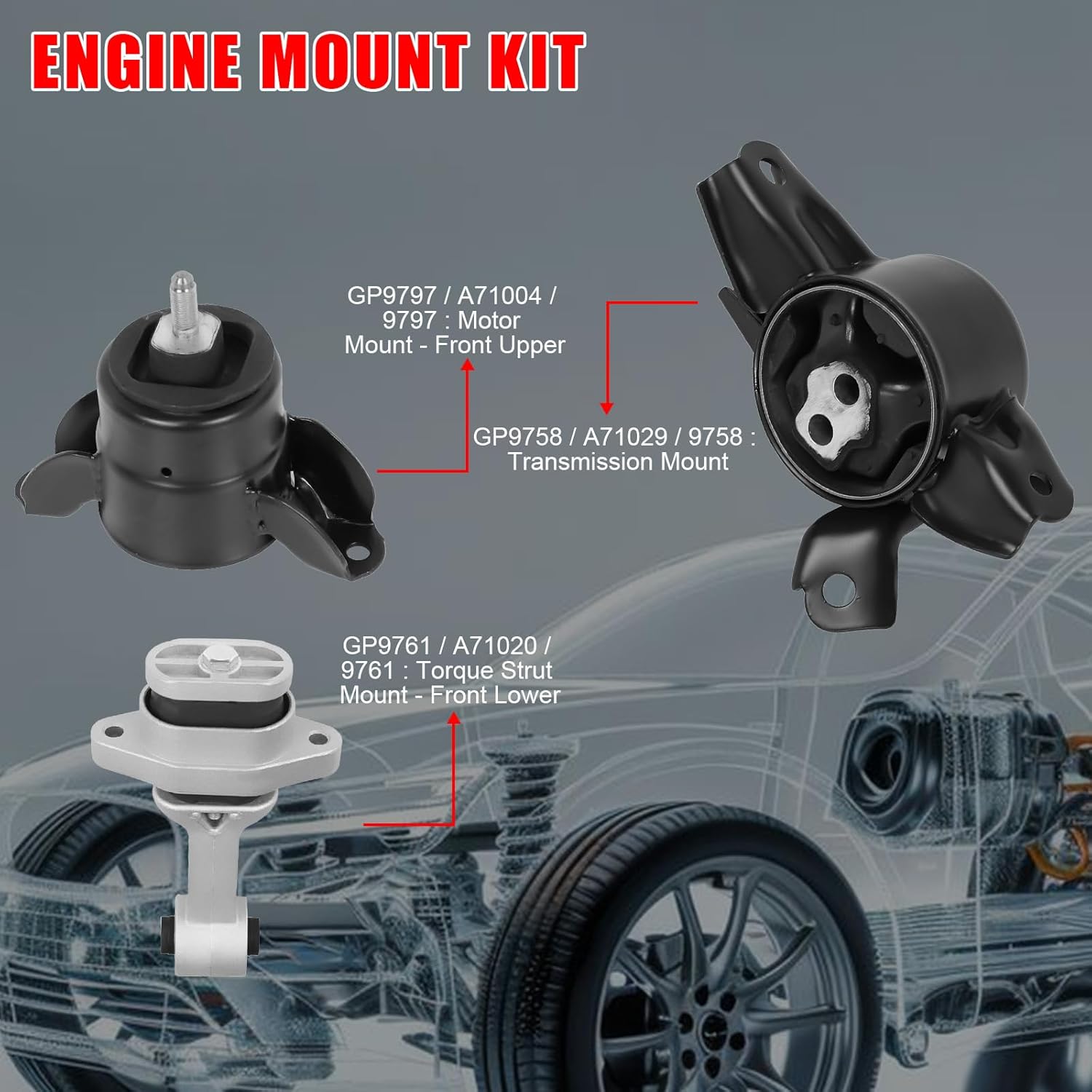 ENGINE MOUNT KIT

GP9797 / A71004 / 9797 : Motor Mount - Front Upper

GP9758 / A71029 / 9758 : Transmission Mount

GP9761 / A71020 / 9761 : Torque Strut Mount - Front Lower