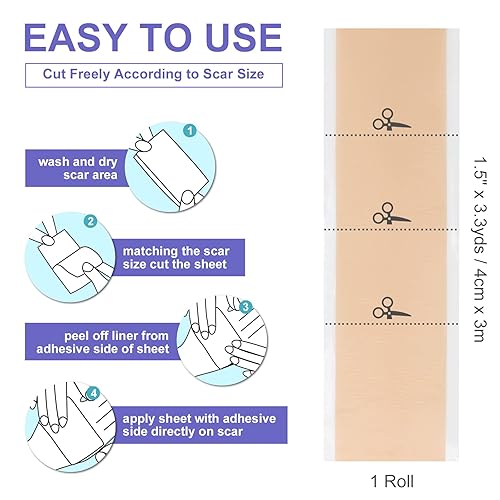 EASY TO USE

Cut Freely According to Scar Size

1
wash and dry scar area

2
matching the scar size cut the sheet

3
peel off liner from adhesive side of sheet

4
apply sheet with adhesive side directly on scar

1.5" x 3.3yds / 4cm x 3m

1 Roll