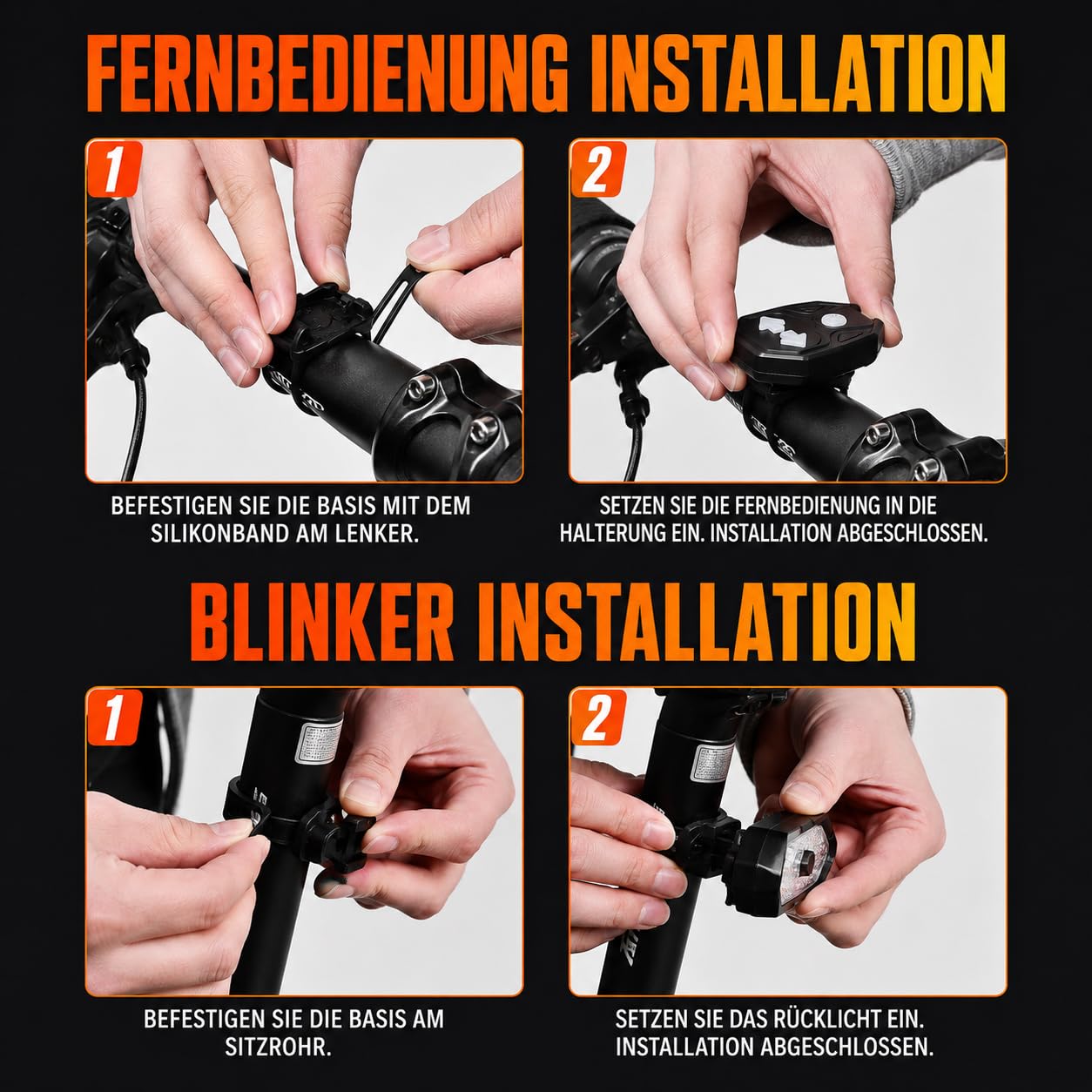 FERNBEDIENUNG INSTALLATION

1

BEFESTIGEN SIE DIE BASIS MIT DEM SILIKONBAND AM LENKER.

2

SETZEN SIE DIE FERNBEDIENUNG IN DIE HALTERUNG EIN. INSTALLATION ABGESCHLOSSEN.

BLINKER INSTALLATION

1

BEFESTIGEN SIE DIE BASIS AM SITZROHR.

2

SETZEN SIE DAS RÜCKLICHT EIN. INSTALLATION ABGESCHLOSSEN.