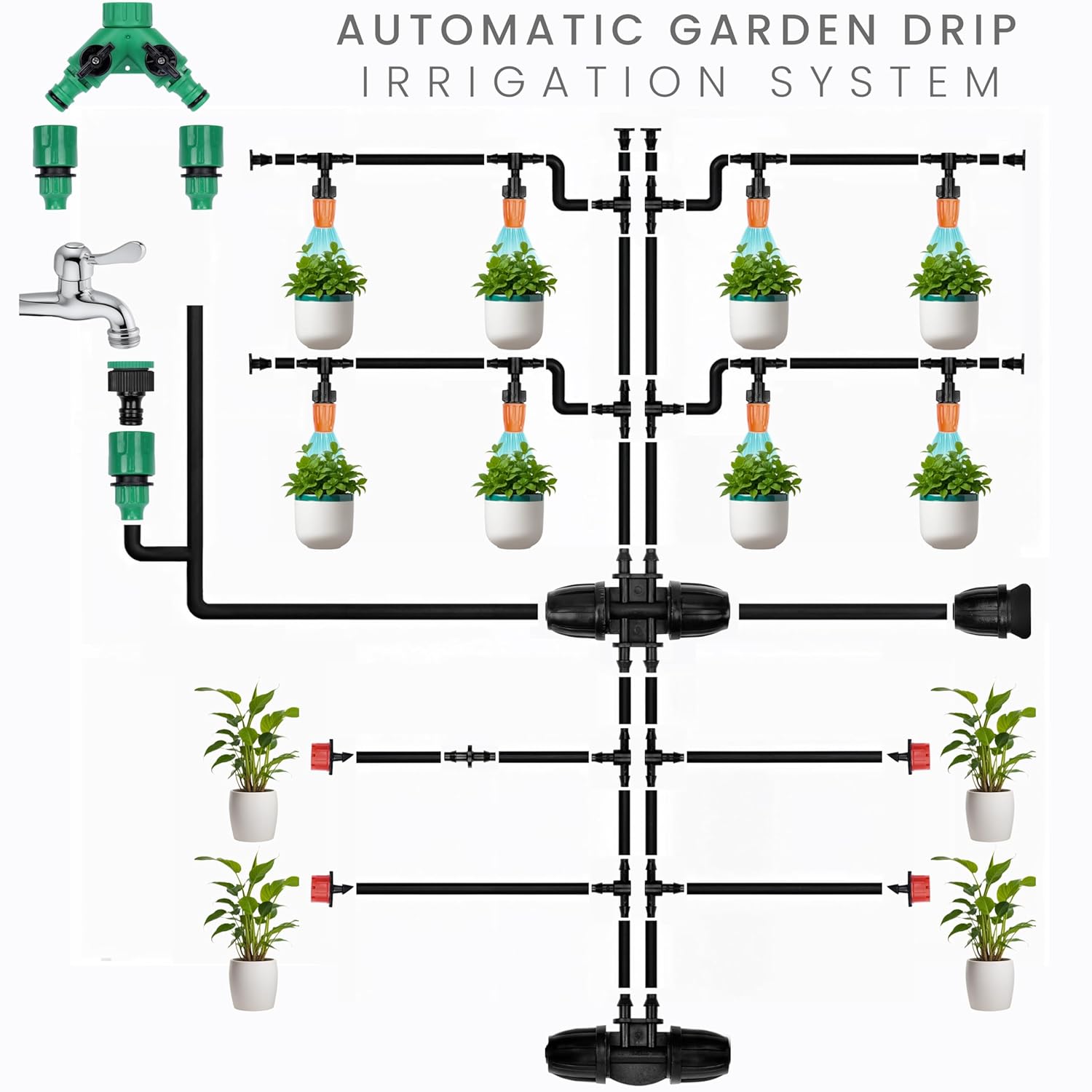 AUTOMATIC GARDEN DRIP
IRRIGATION SYSTEM