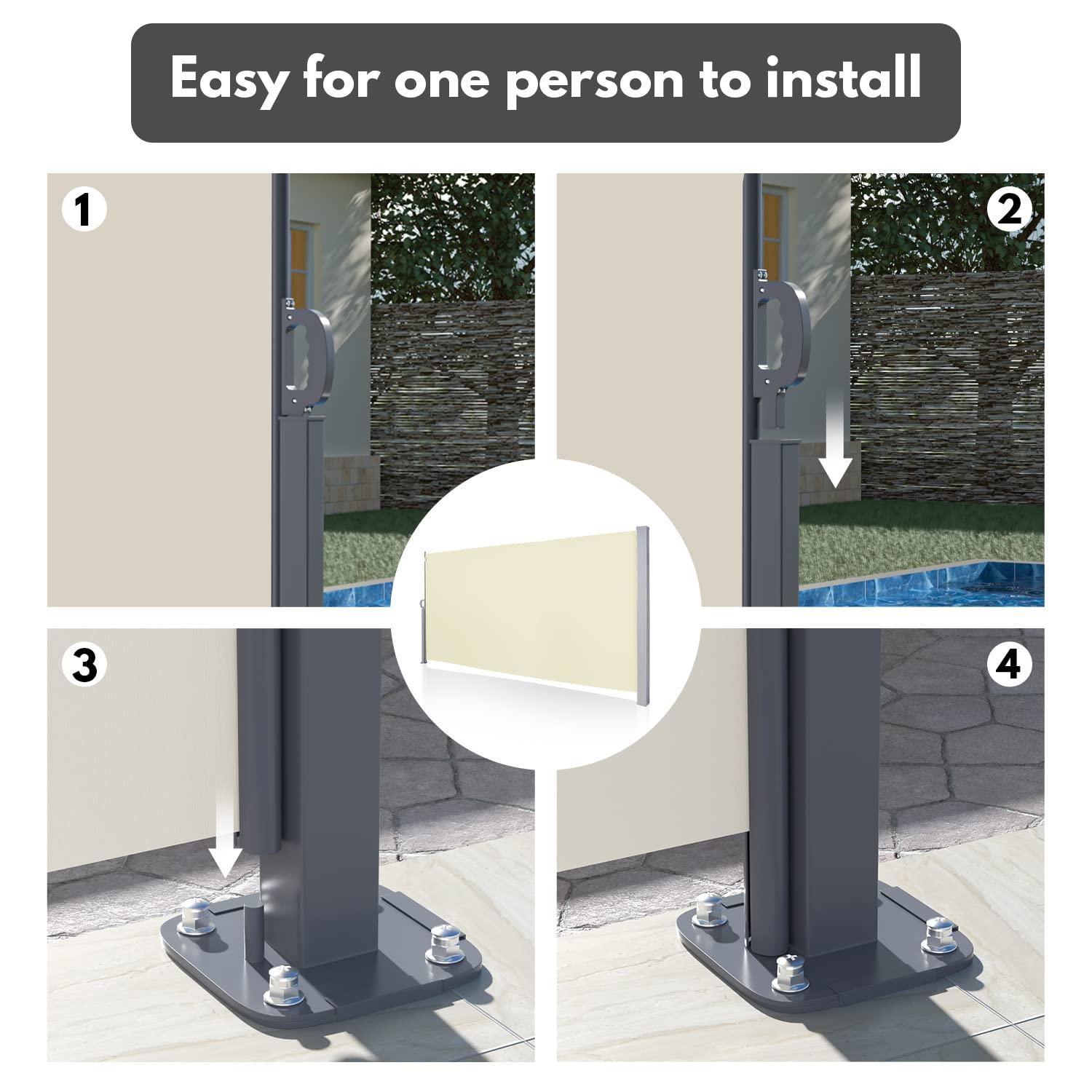 Easy for one person to install

1

2

3

4