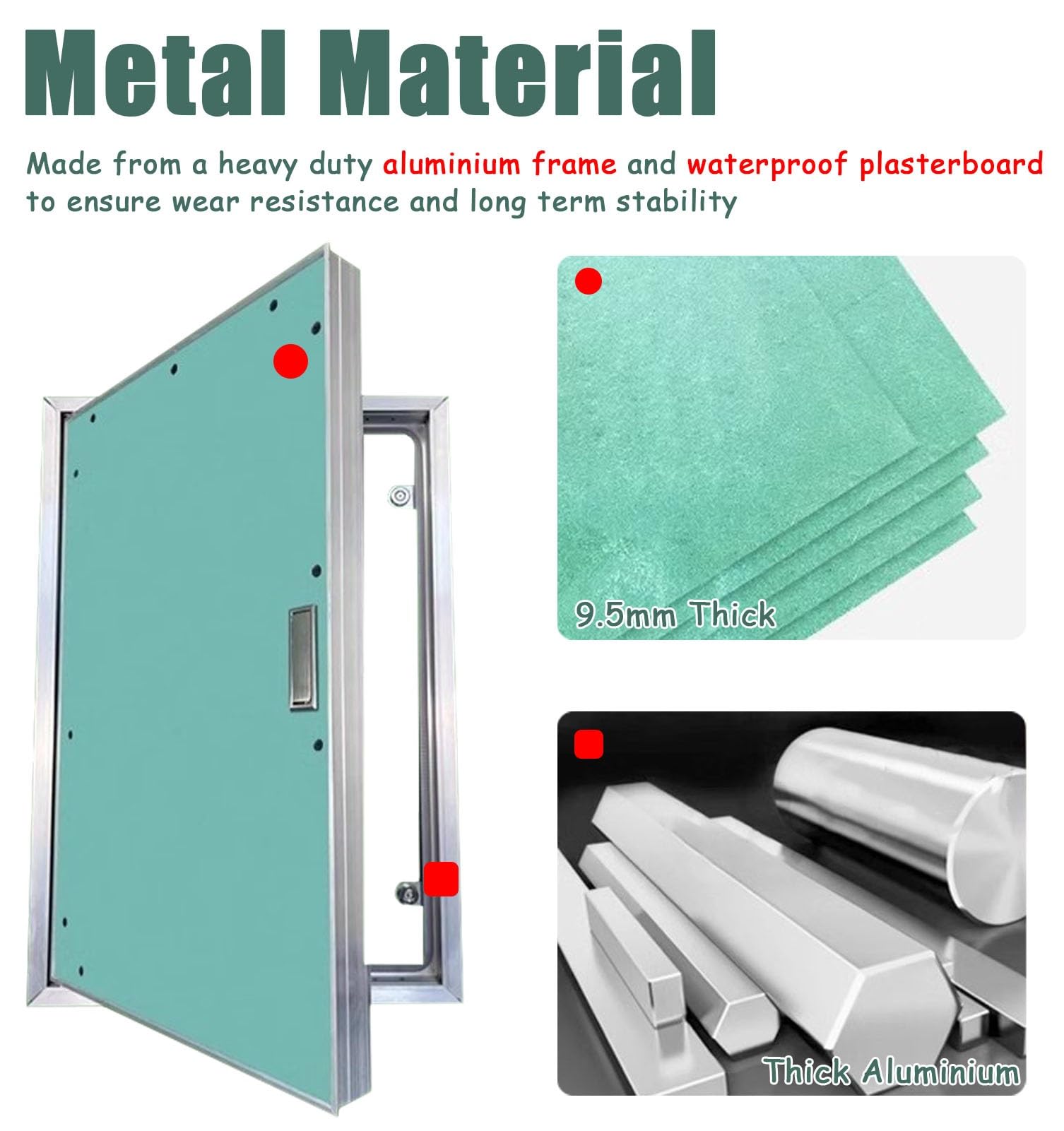 Metal Material

Made from a heavy duty aluminium frame and waterproof plasterboard to ensure wear resistance and long term stability

9.5mm Thick

Thick Aluminium