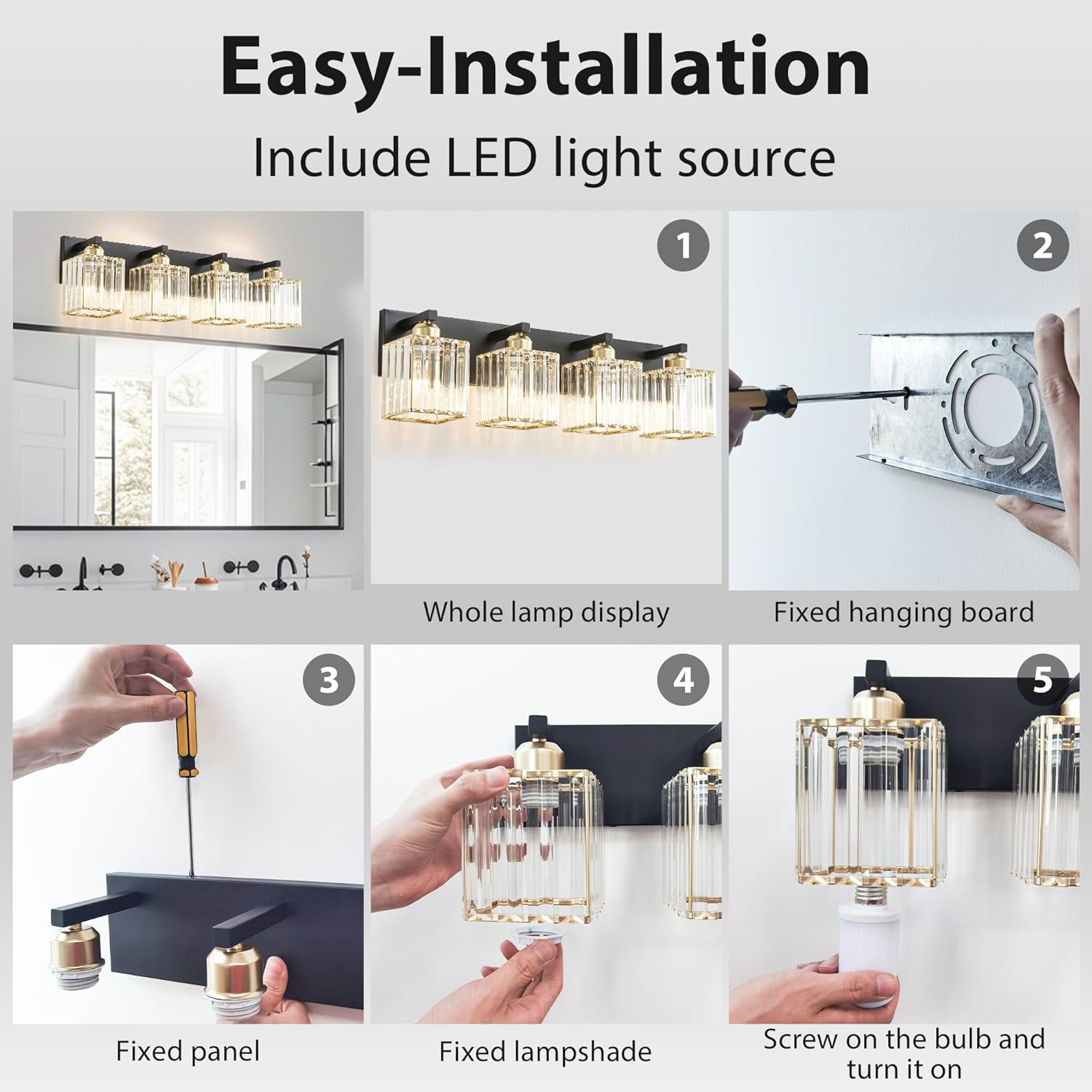 Easy-Installation

Include LED light source

1

Whole lamp display

2

Fixed hanging board

3

Fixed panel

4

Fixed lampshade

5

Screw on the bulb and turn it on