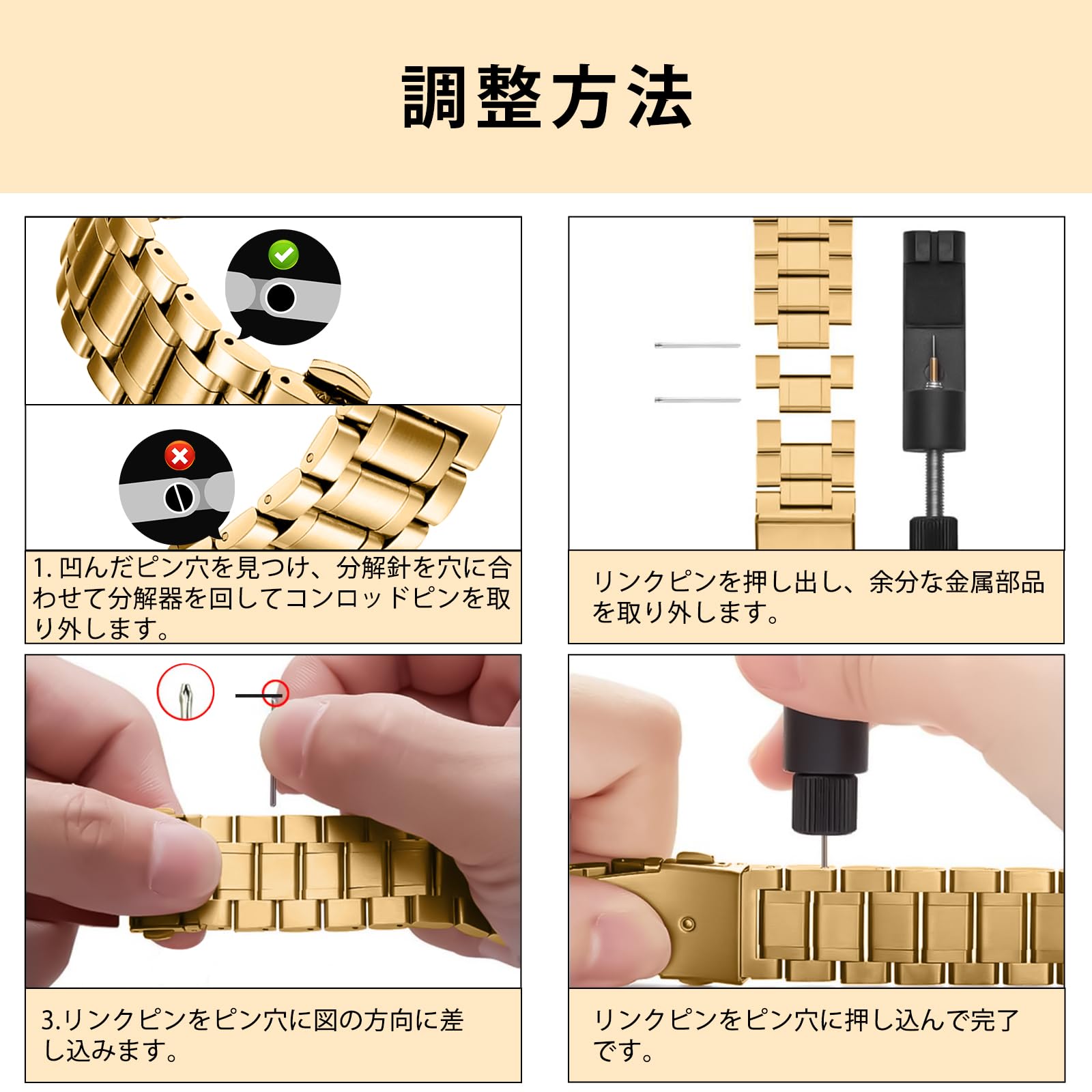 調整方法

1. 凹んだピン穴を見つけ、分解針を穴に合わせて分解器を回してコンロッドピンを取り外します。

リンクピンを押し出し、余分な金属部品を取り外します。

3.リンクピンをピン穴に図の方向に差し込みます。

リンクピンをピン穴に押し込んで完了です。