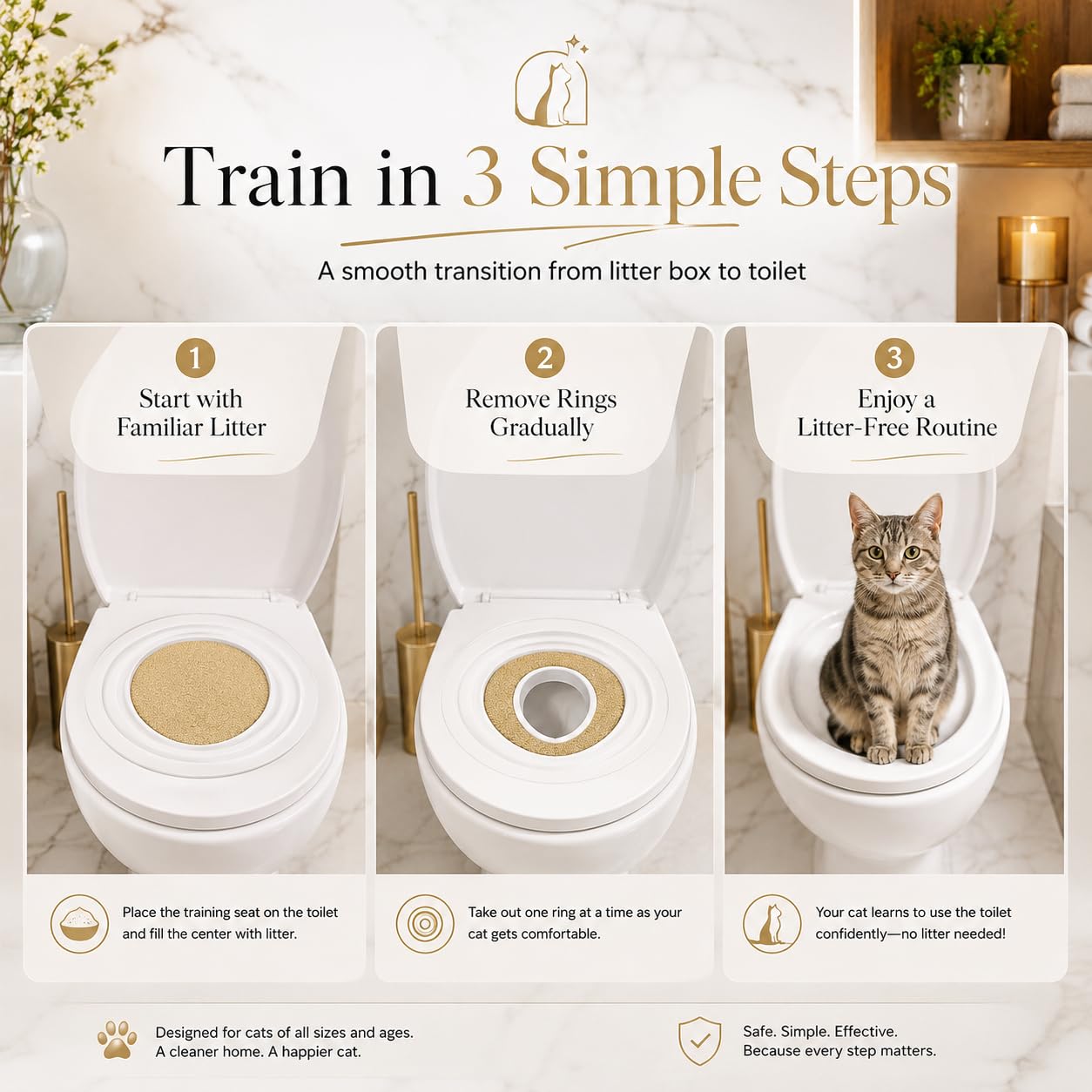 Train in 3 Simple Steps

A smooth transition from litter box to toilet

1
Start with Familiar Litter

Place the training seat on the toilet and fill the center with litter.

2
Remove Rings Gradually

Take out one ring at a time as your cat gets comfortable.

3
Enjoy a Litter-Free Routine

Your cat learns to use the toilet confidently—no litter needed!

Designed for cats of all sizes and ages.
A cleaner home. A happier cat.

Safe. Simple. Effective.
Because every step matters.