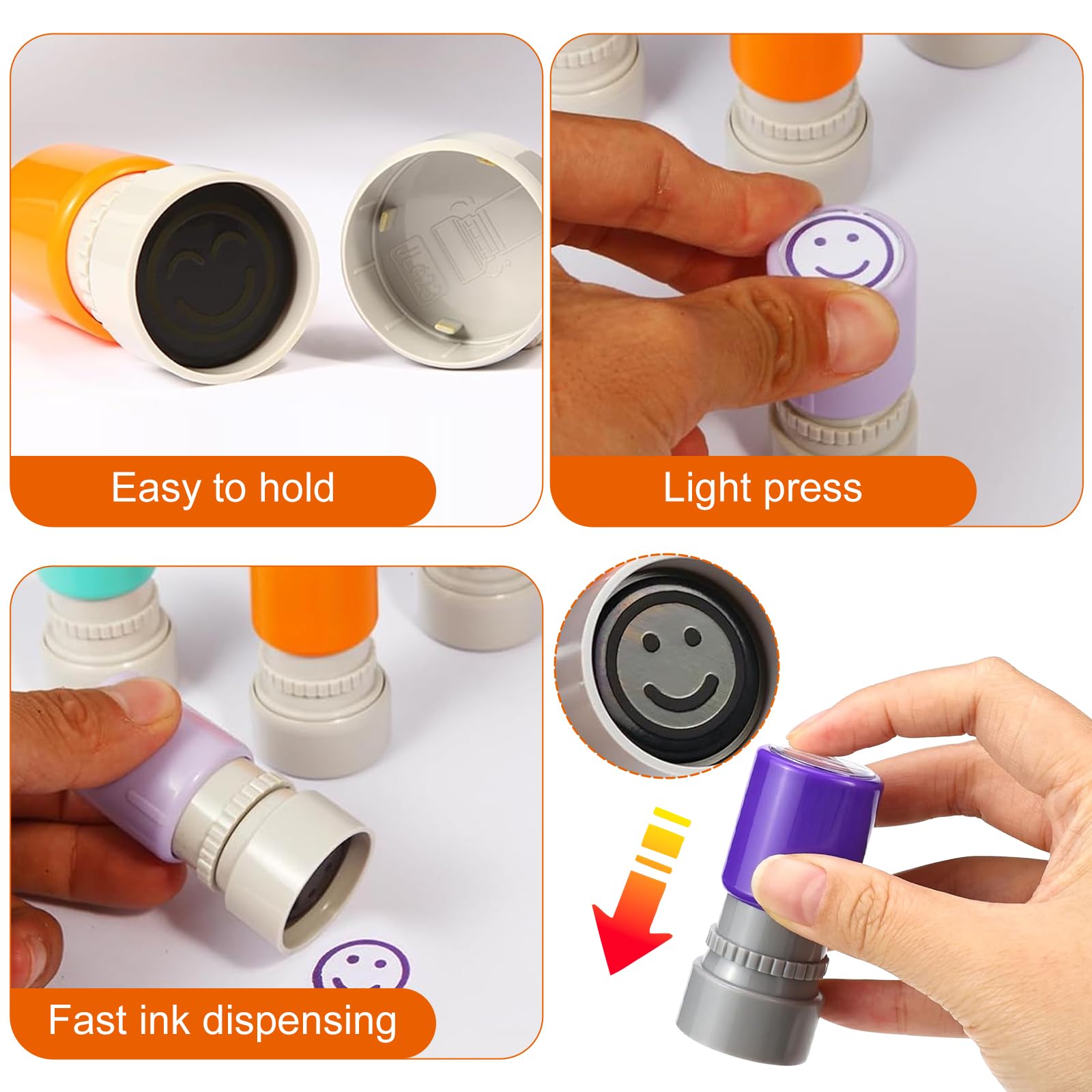 Easy to hold

Light press

Fast ink dispensing