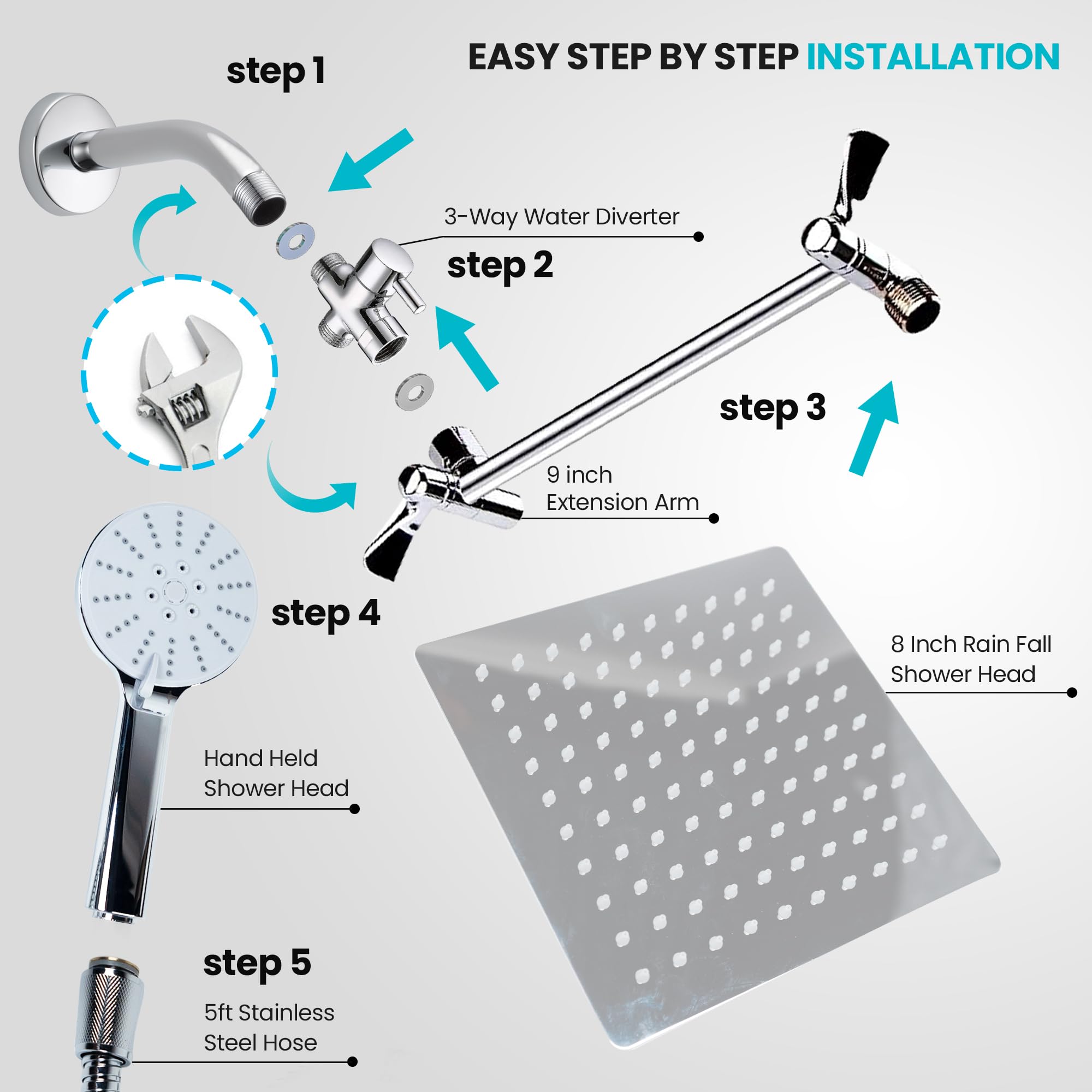 EASY STEP BY STEP INSTALLATION

step 1

3-Way Water Diverter

step 2

step 3

9 inch
Extension Arm

step 4

8 Inch Rain Fall
Shower Head

Hand Held
Shower Head

step 5

5ft Stainless
Steel Hose