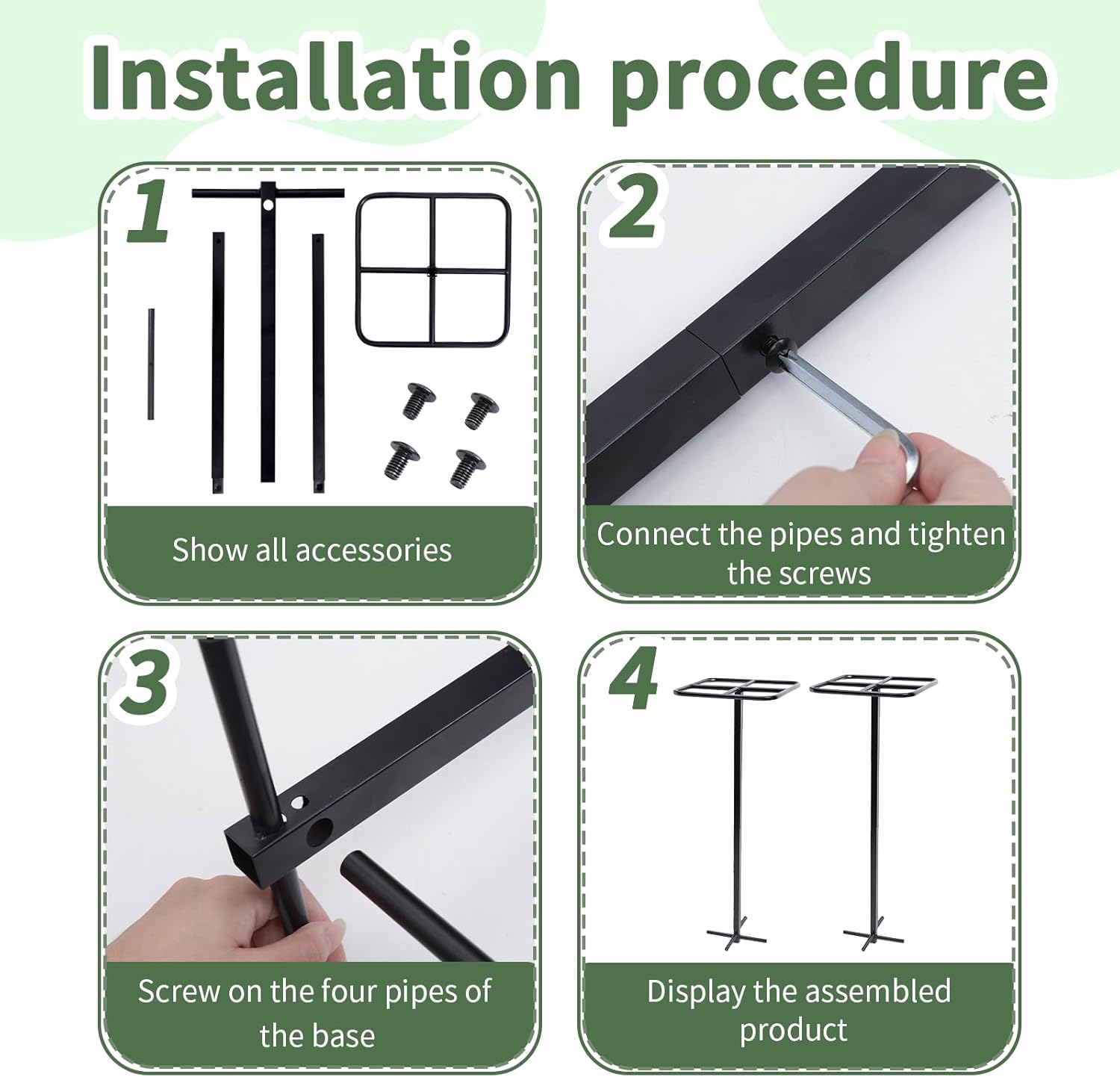 Installation procedure

1

Show all accessories

2

Connect the pipes and tighten the screws

3

Screw on the four pipes of the base

4

Display the assembled product