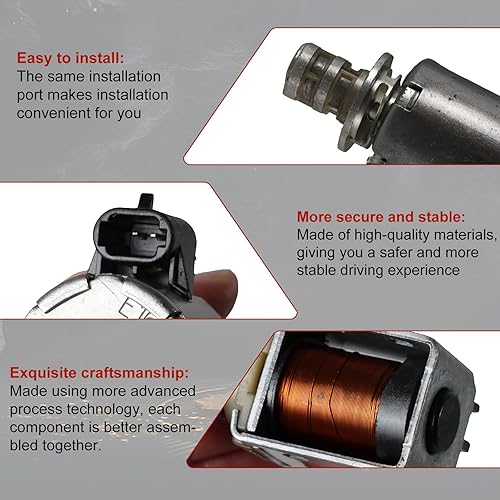 Easy to install:
The same installation port makes installation convenient for you

More secure and stable:
Made of high-quality materials, giving you a safer and more stable driving experience

Exquisite craftsmanship:
Made using more advanced process technology, each component is better assembled together.