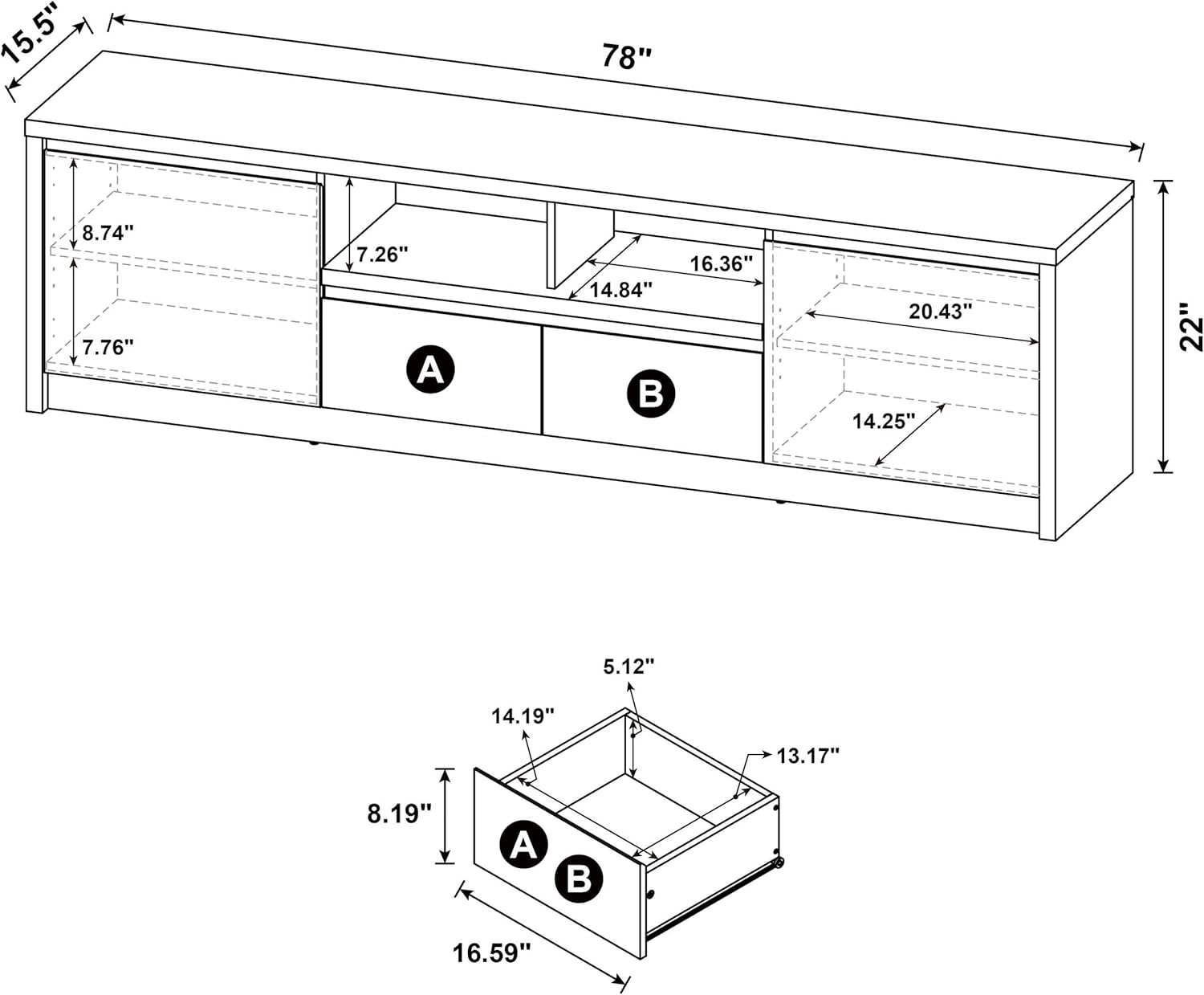 15.5"
78"
22"
8.74"
7.76"
7.26"
16.36"
14.84"
20.43"
14.25"
A
B
5.12"
14.19"
13.17"
8.19"
A
B
16.59"