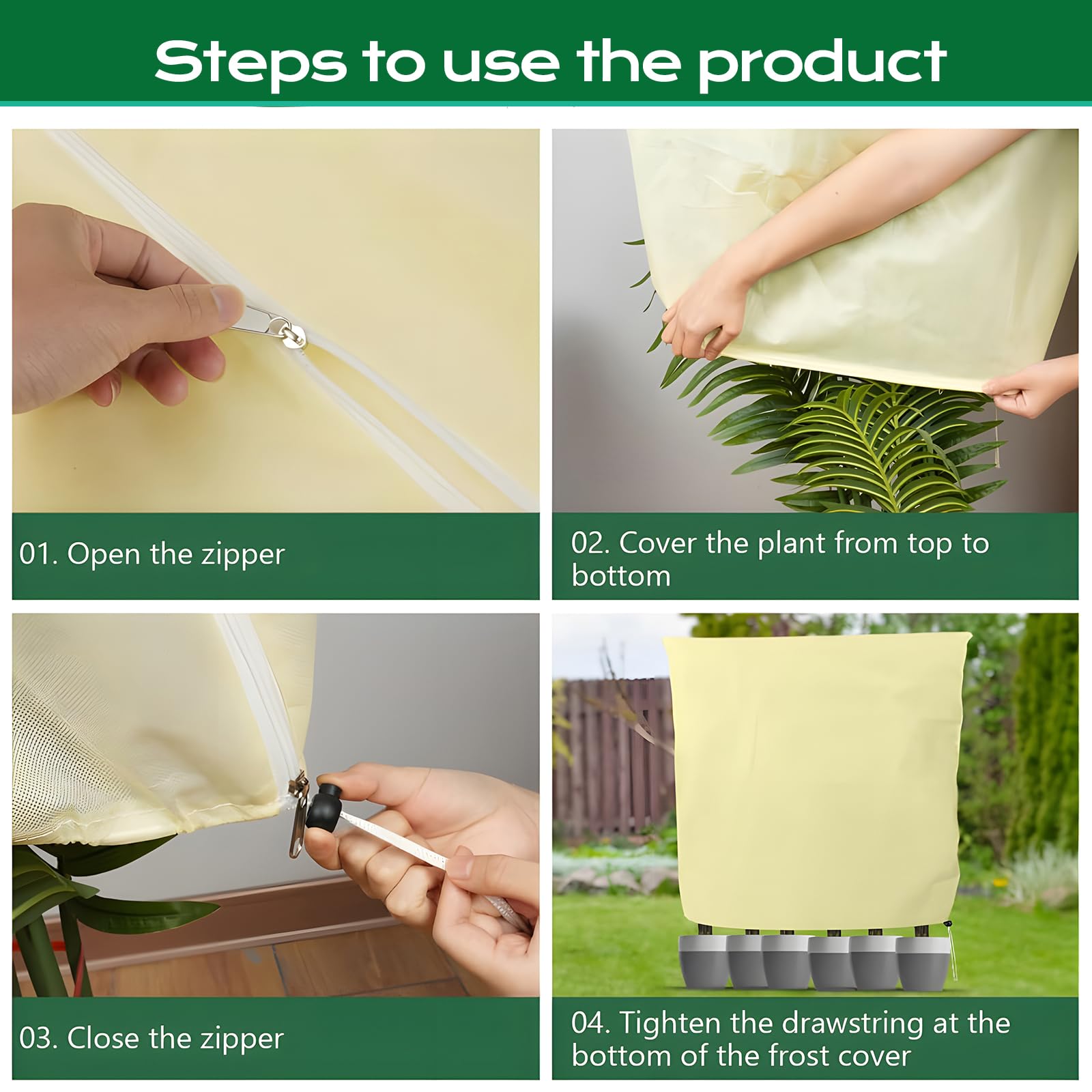 Steps to use the product

01. Open the zipper

02. Cover the plant from top to bottom

03. Close the zipper

04. Tighten the drawstring at the bottom of the frost cover