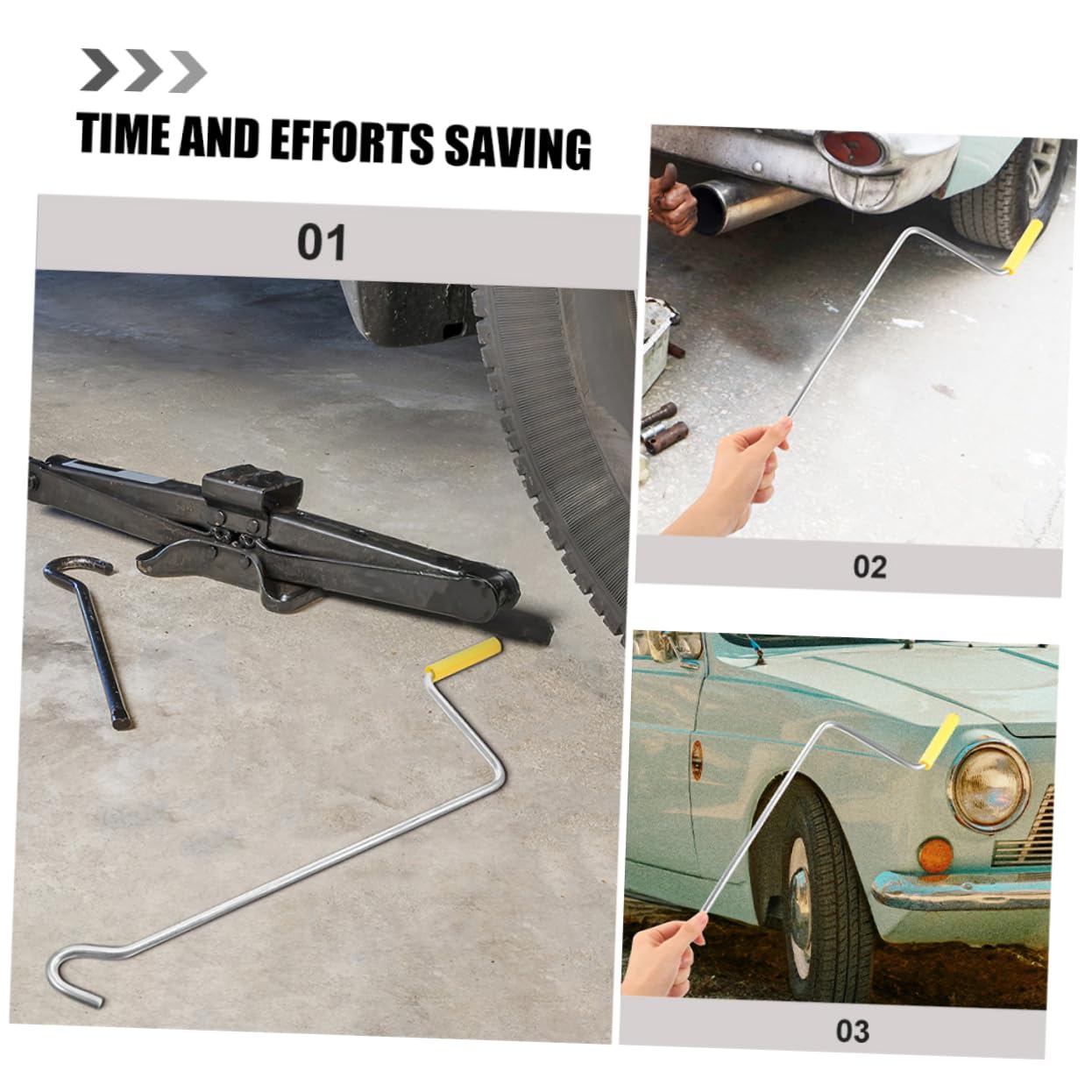 TIME AND EFFORTS SAVING

01

02

03