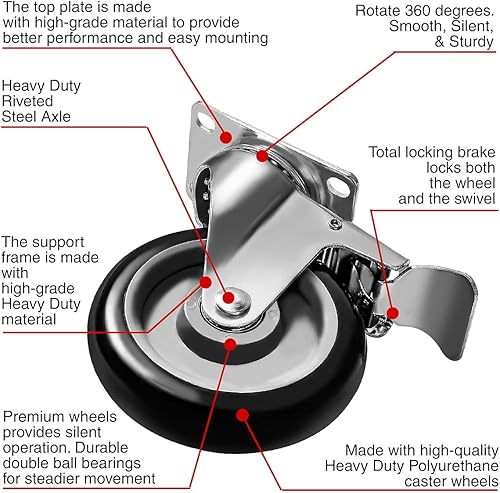 The top plate is made with high-grade material to provide better performance and easy mounting

Rotate 360 degrees. Smooth, Silent, & Sturdy

Heavy Duty Riveted Steel Axle

Total locking brake locks both the wheel and the swivel

The support frame is made with high-grade Heavy Duty material

Premium wheels provides silent operation. Durable double ball bearings for steadier movement

Made with high-quality Heavy Duty Polyurethane caster wheels