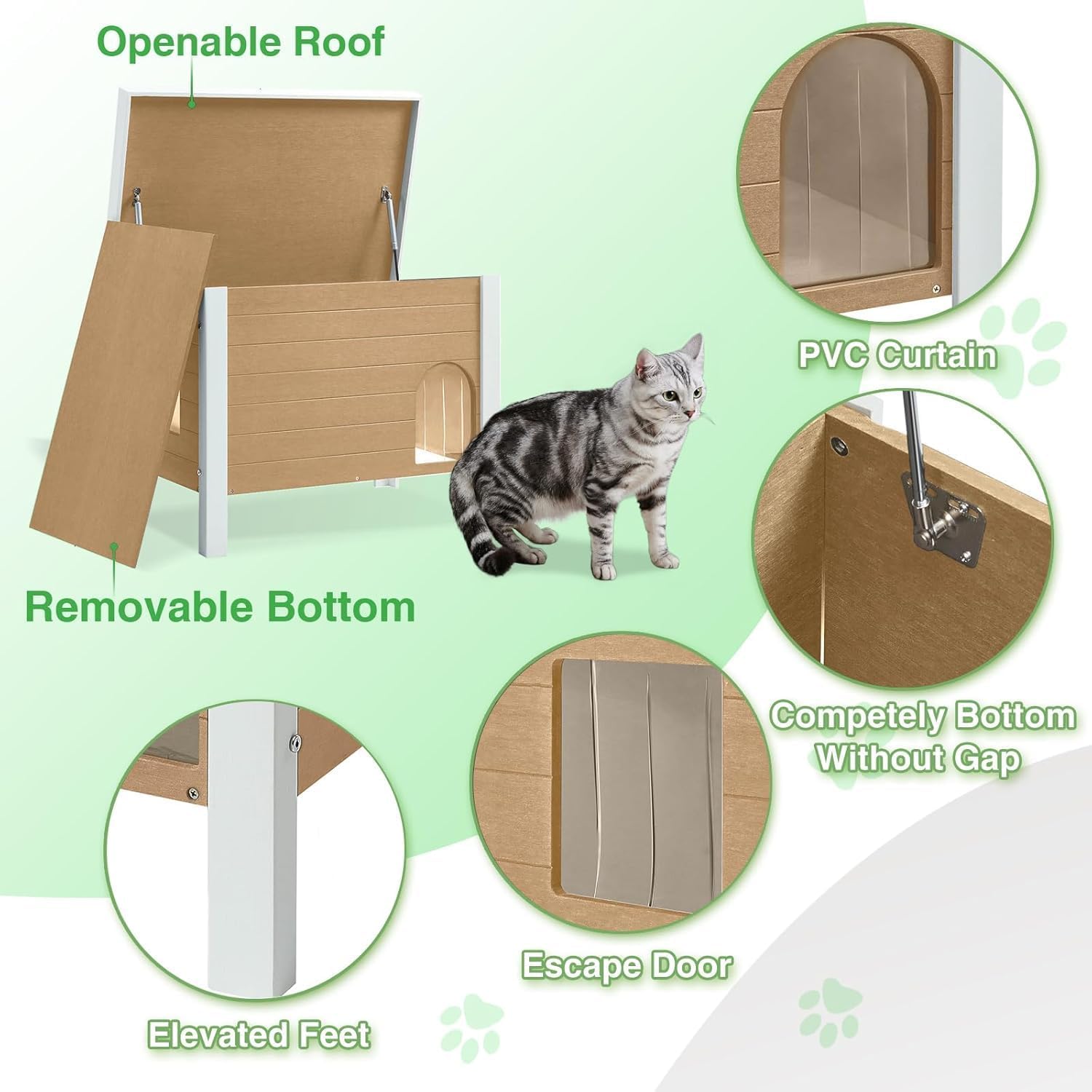 Openable Roof

Removable Bottom

PVC Curtain

Competely Bottom Without Gap

Escape Door

Elevated Feet