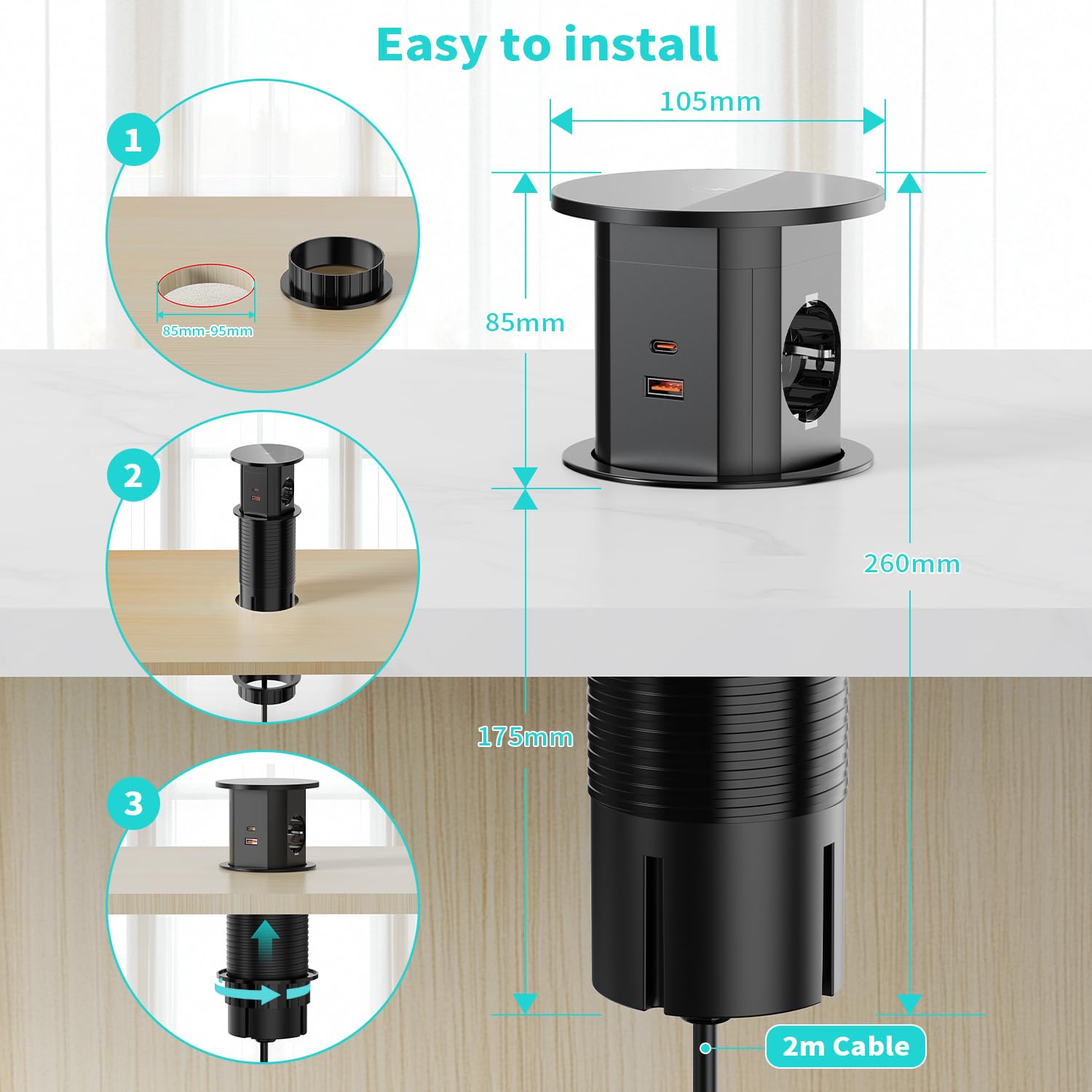 Easy to install

1

85mm-95mm

2

3

105mm

85mm

260mm

175mm

2m Cable