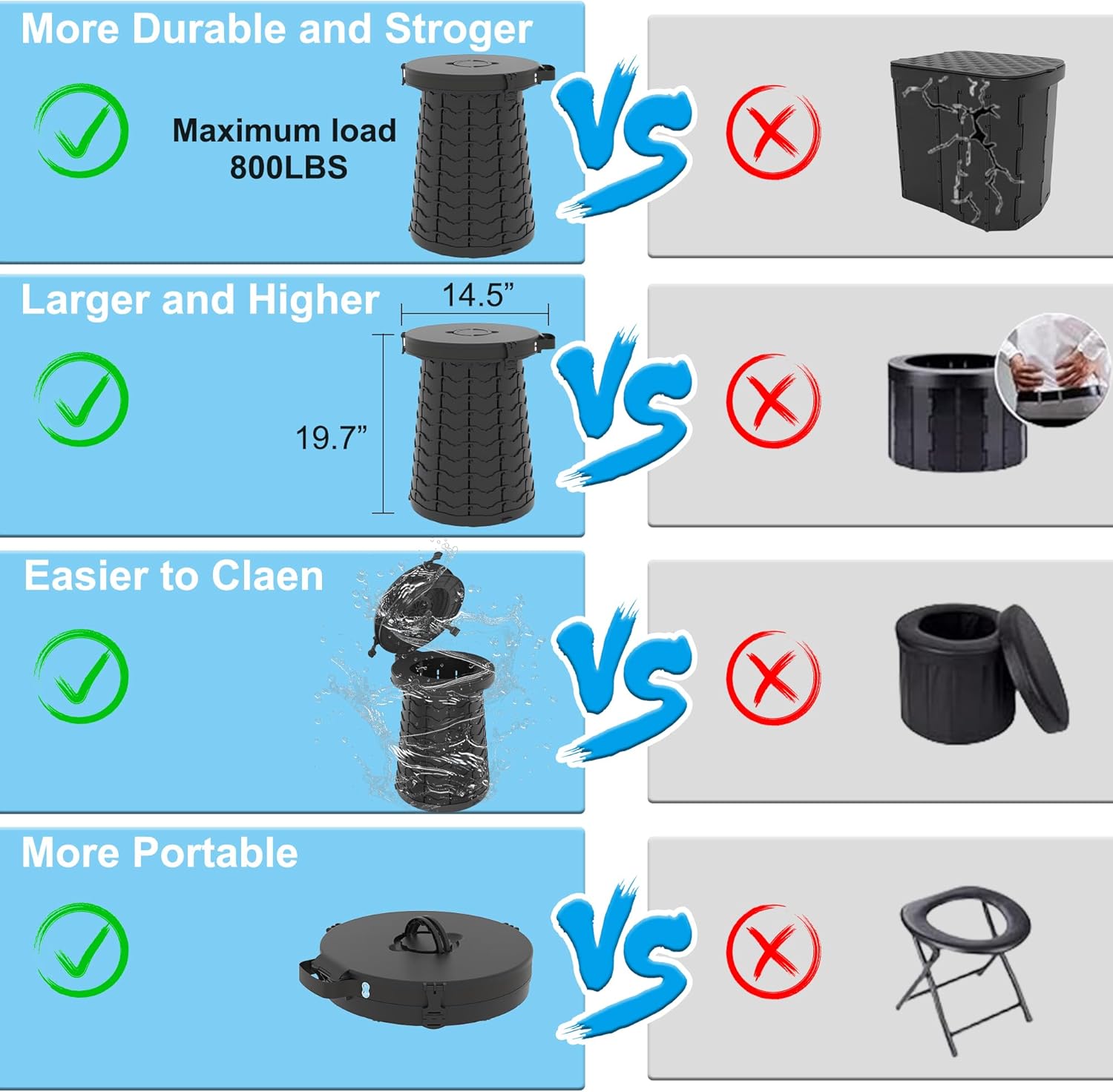 More Durable and Stroger

Maximum load 800LBS

VS

Larger and Higher

14.5”

19.7”

VS

Easier to Claen

VS

More Portable

VS