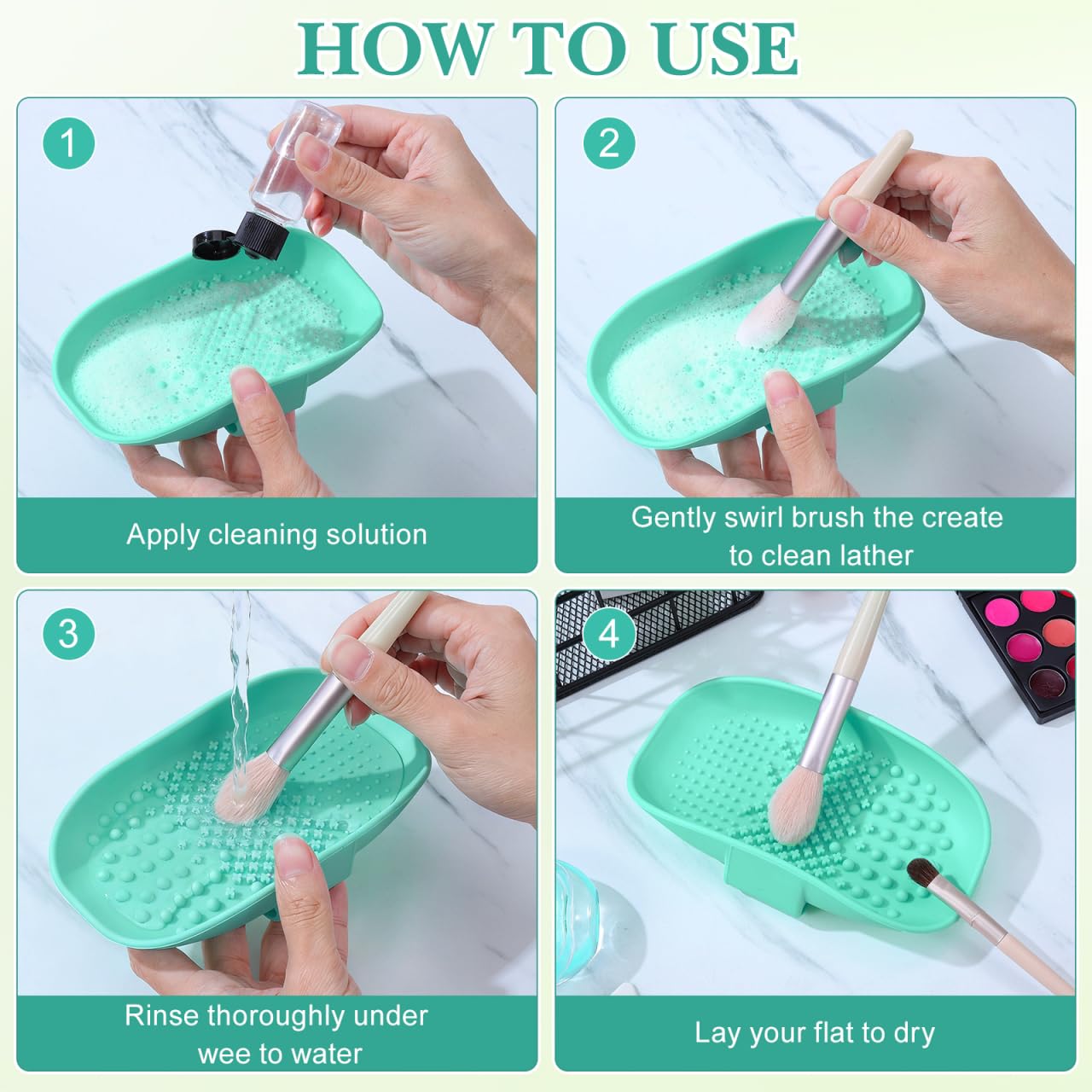 HOW TO USE

1

Apply cleaning solution

2

Gently swirl brush the create to clean lather

3

Rinse thoroughly under wee to water

4

Lay your flat to dry