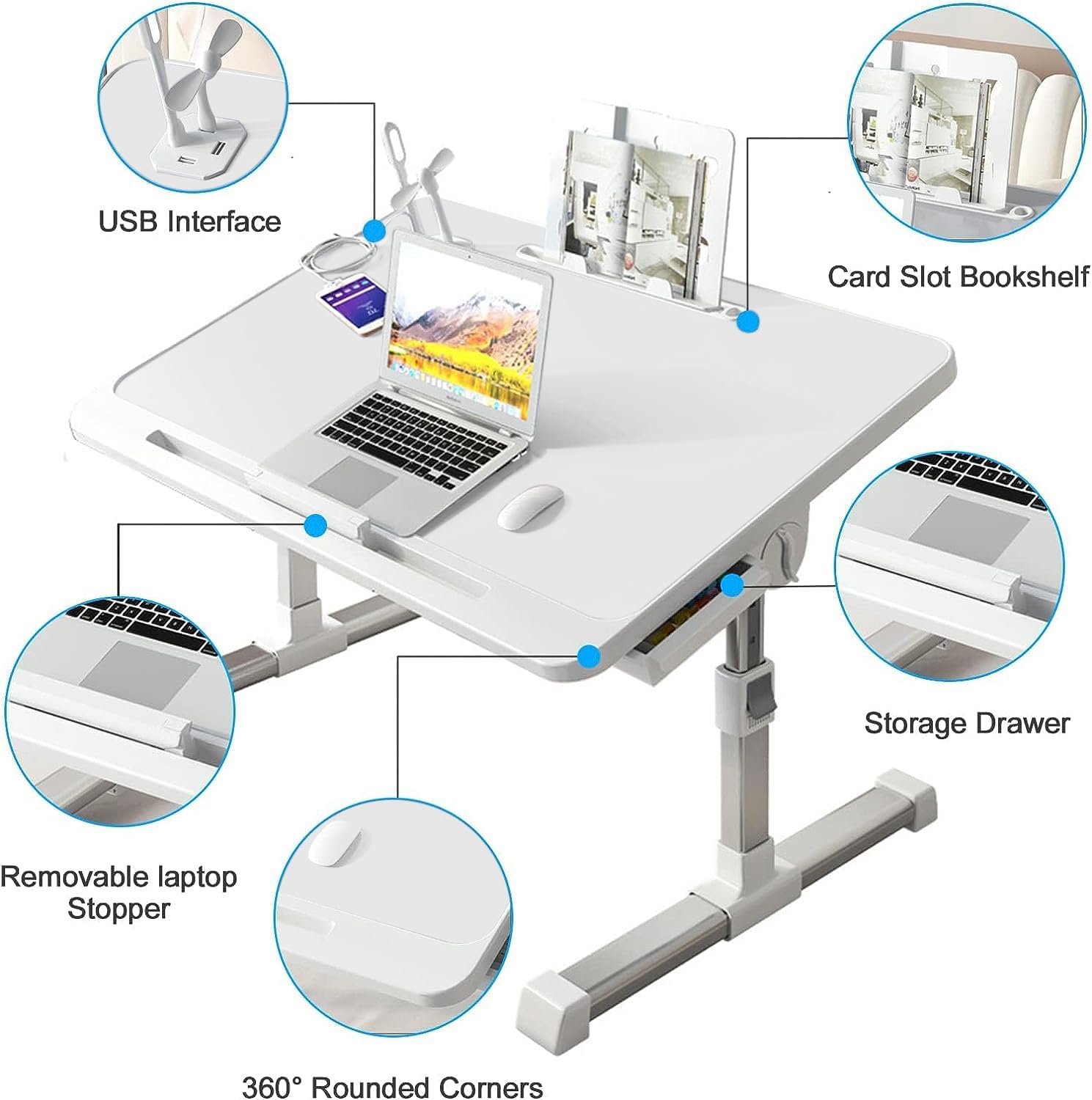 USB Interface

Card Slot Bookshelf

Storage Drawer

Removable laptop Stopper

360° Rounded Corners