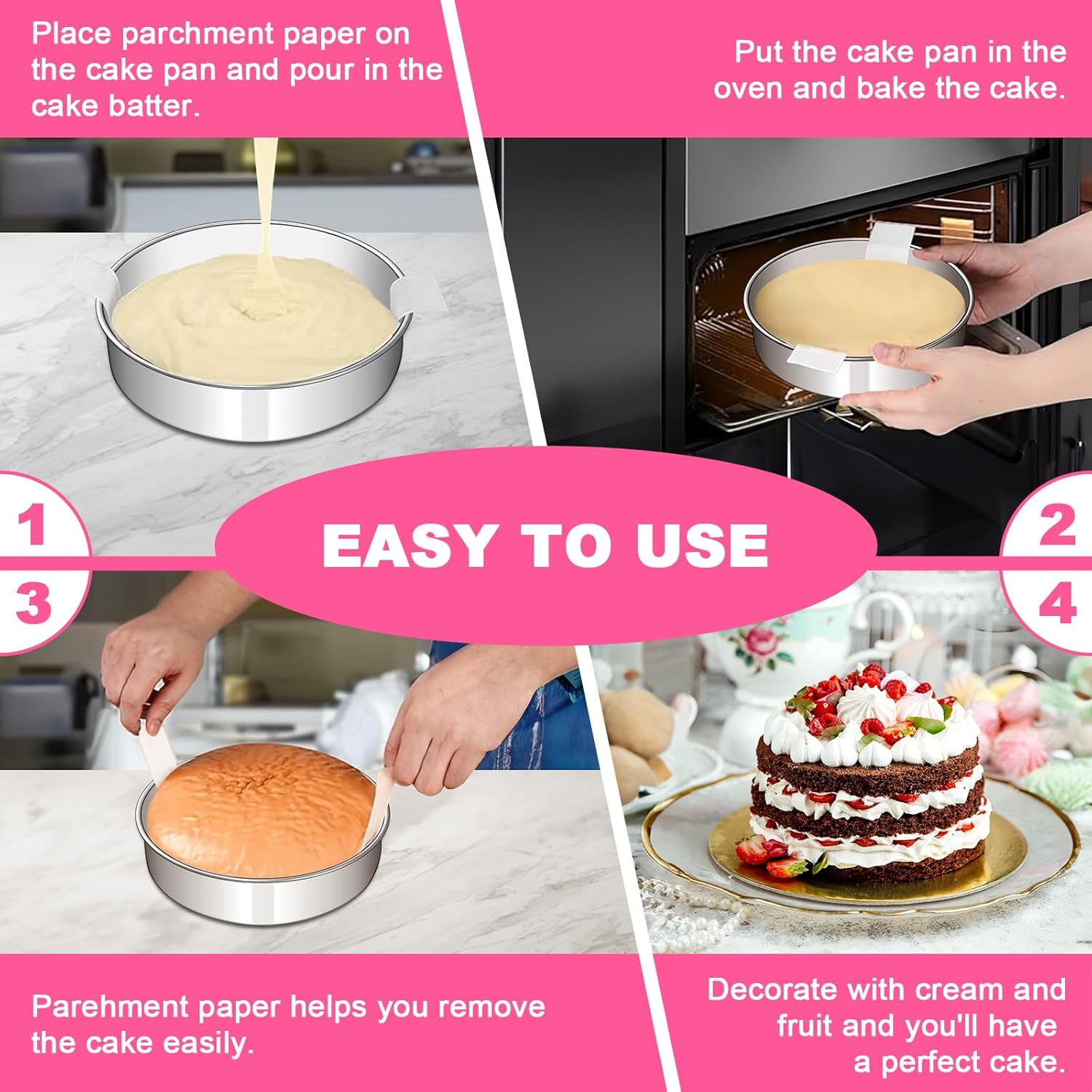 Place parchment paper on the cake pan and pour in the cake batter.

Put the cake pan in the oven and bake the cake.

1

EASY TO USE

2

3

4

Parehment paper helps you remove the cake easily.

Decorate with cream and fruit and you'll have a perfect cake.