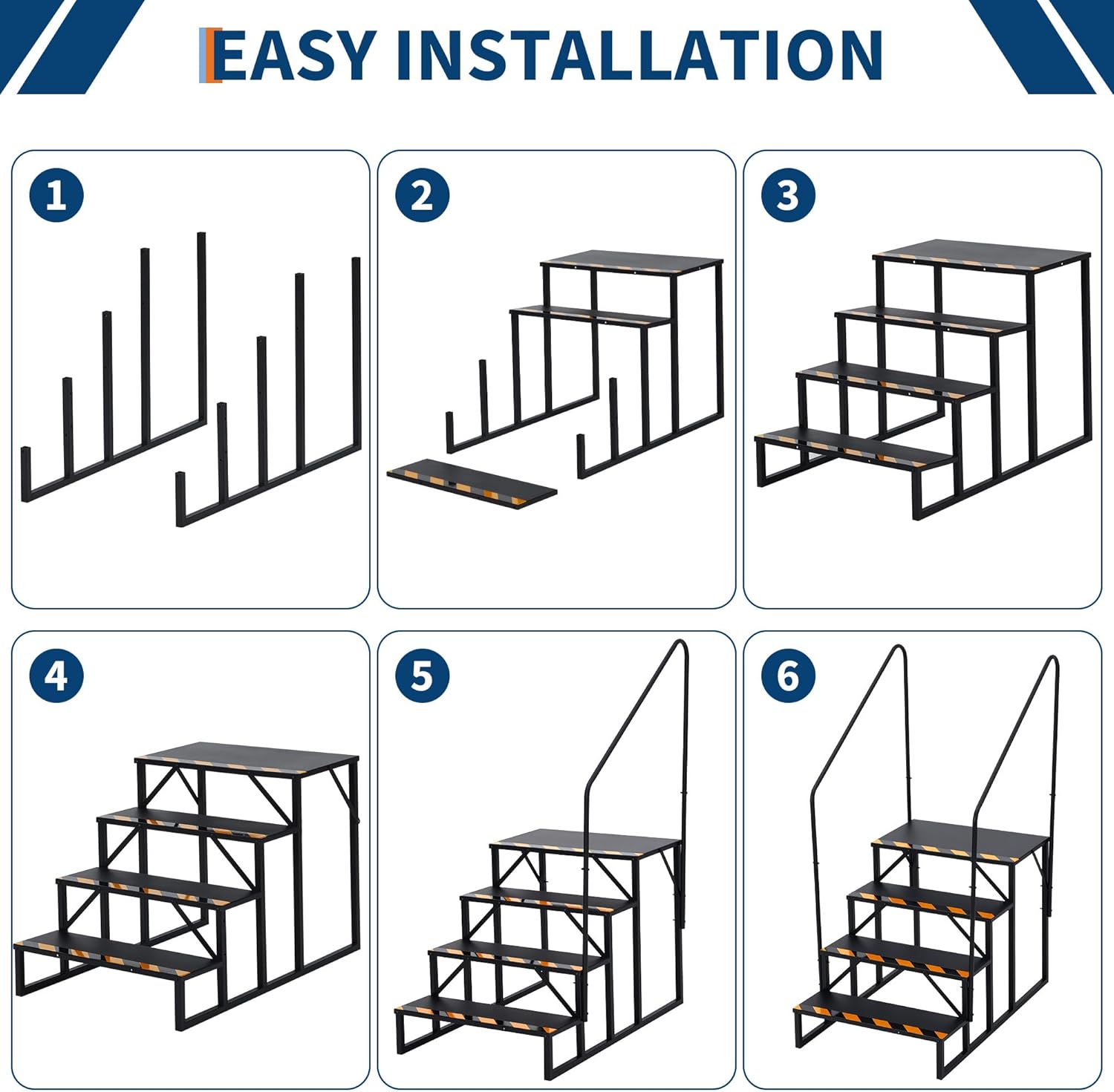 EASY INSTALLATION

1

2

3

4

5

6