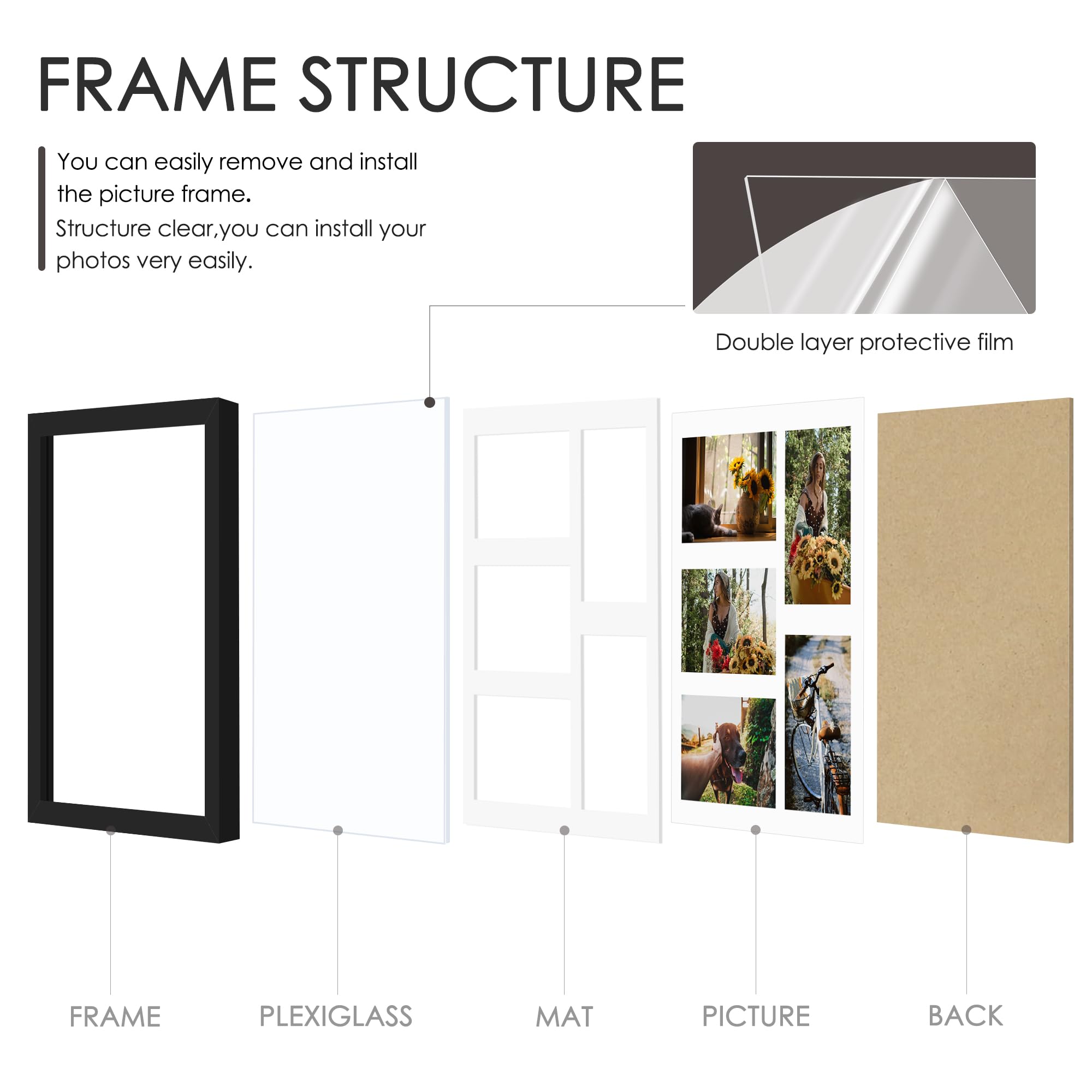 FRAME STRUCTURE

You can easily remove and install the picture frame.
Structure clear,you can install your photos very easily.

Double layer protective film

FRAME

PLEXIGLASS

MAT

PICTURE

BACK