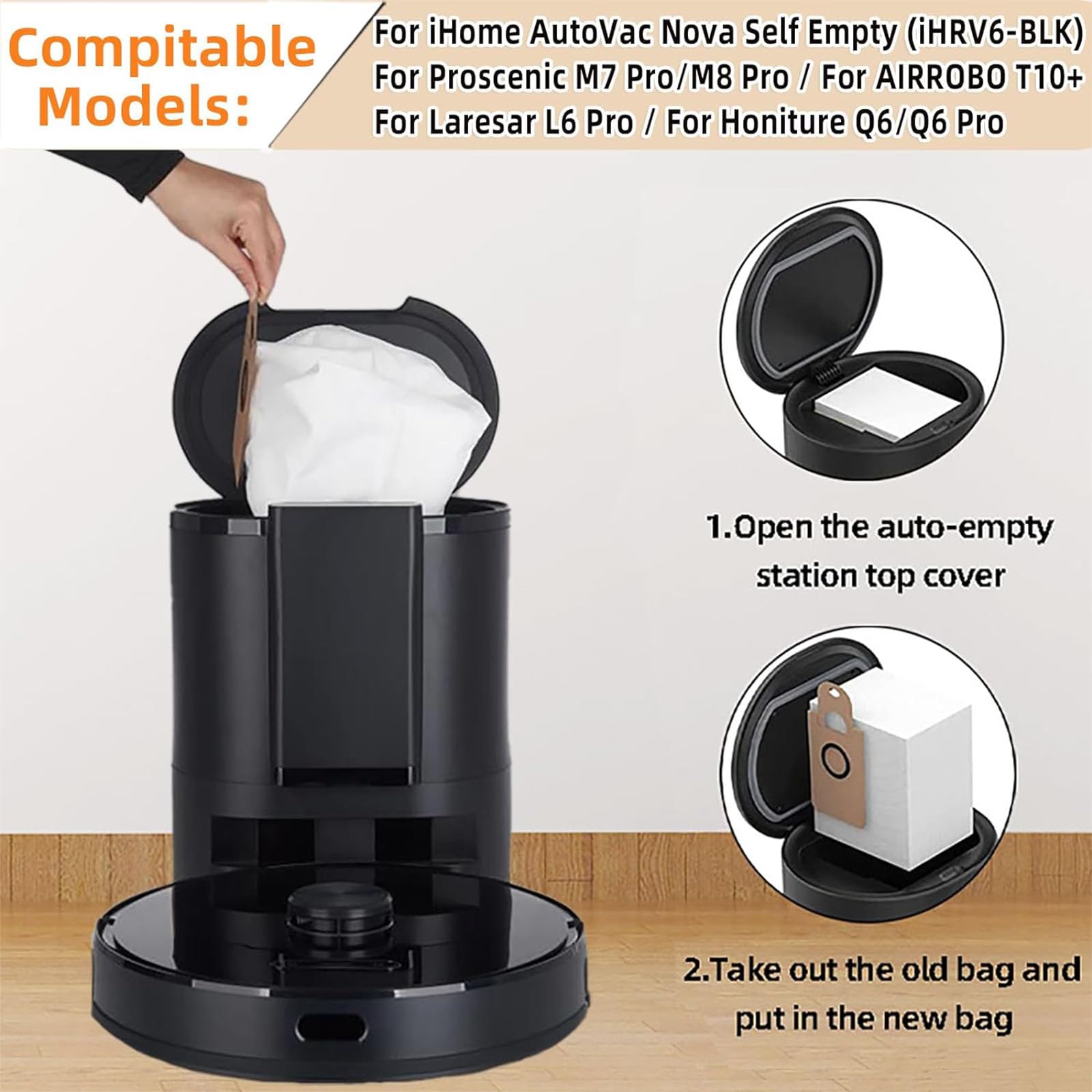 Compitable Models:

For iHome AutoVac Nova Self Empty (iHRV6-BLK)
For Proscenic M7 Pro/M8 Pro / For AIRROBO T10+
For Laresar L6 Pro / For Honiture Q6/Q6 Pro

1.Open the auto-empty station top cover

2.Take out the old bag and put in the new bag