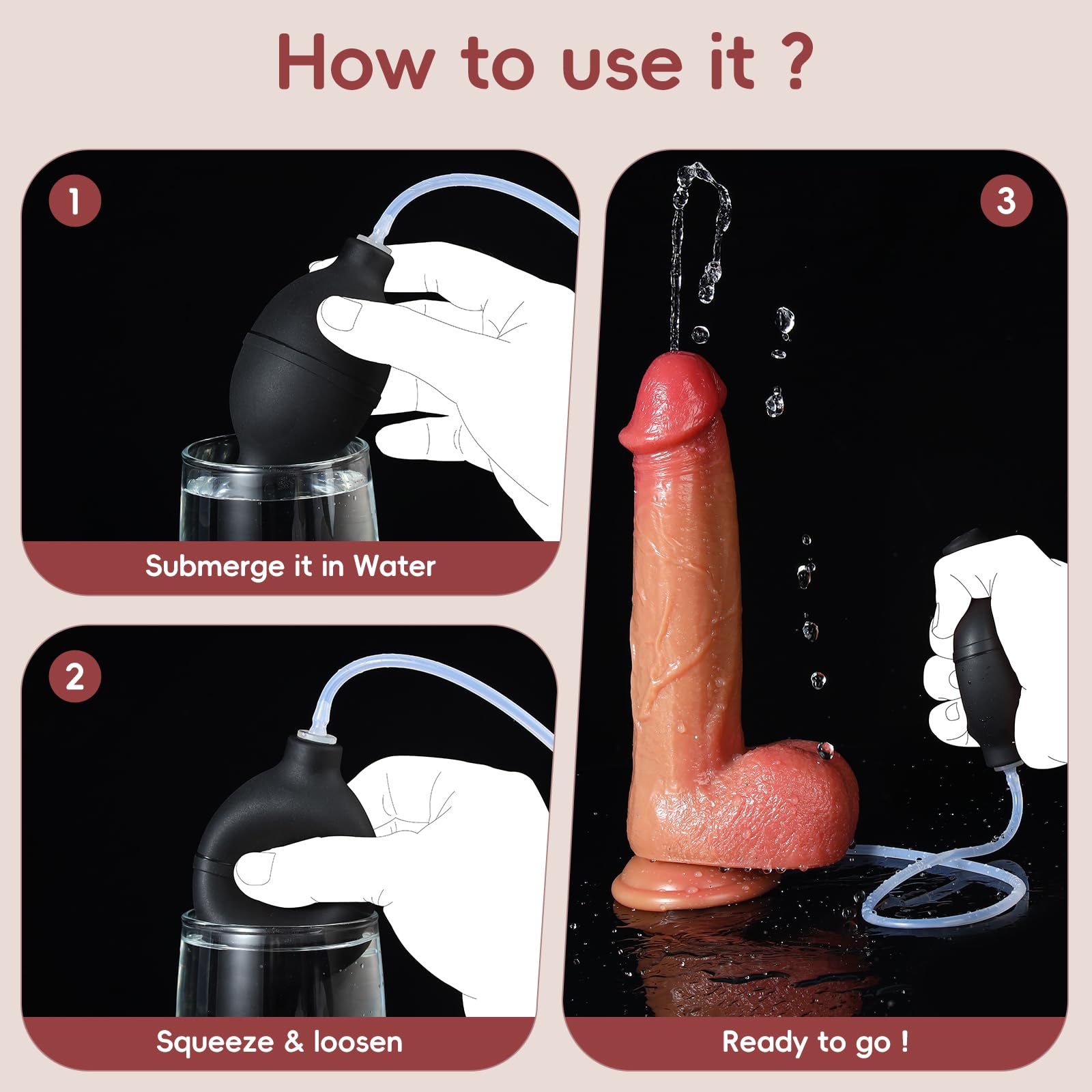 How to use it ?

1

Submerge it in Water

2

Squeeze & loosen

3

Ready to go !