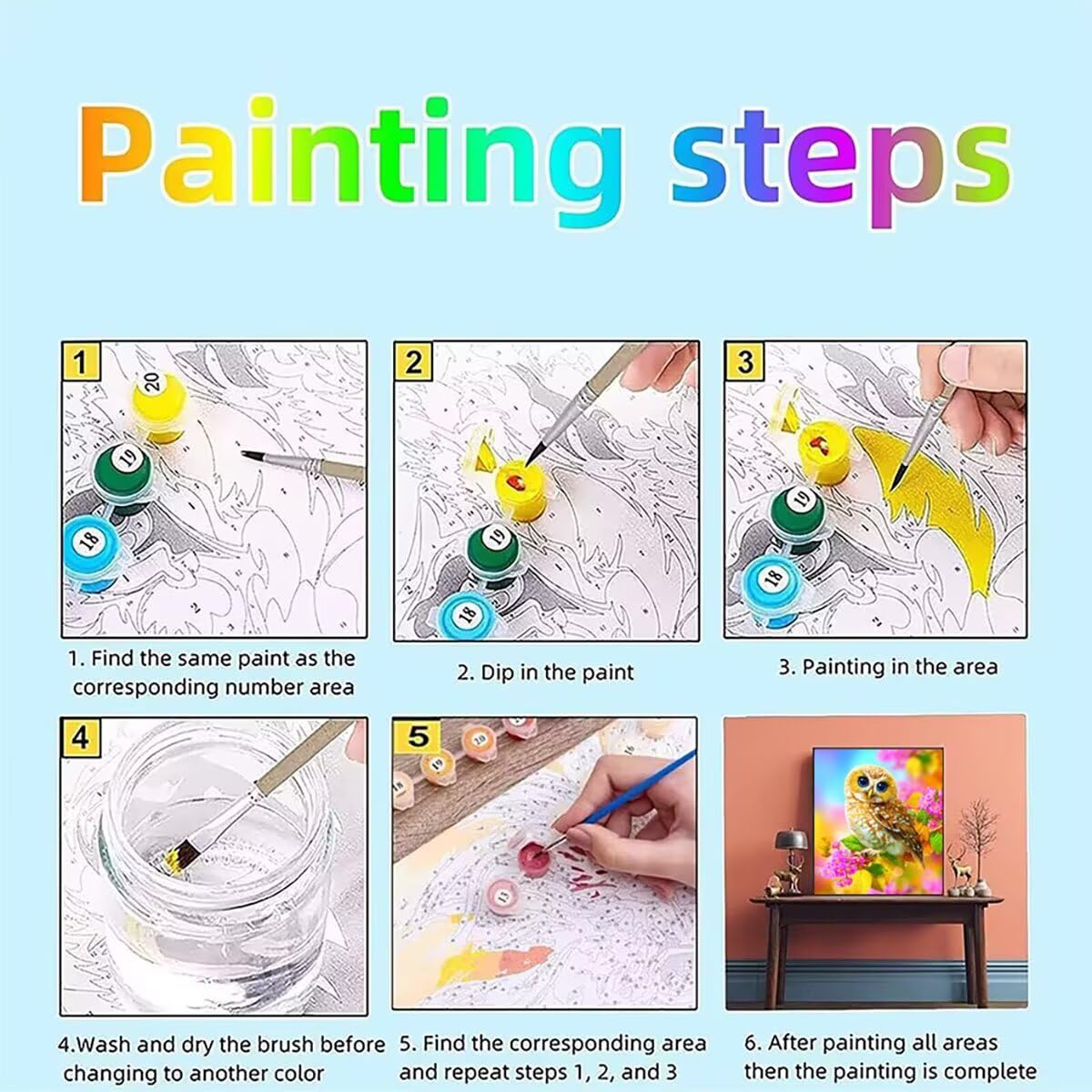 Painting steps

1

20

19

18

1. Find the same paint as the corresponding number area

2

19

18

2. Dip in the paint

3

19

18

3. Painting in the area

4

4.Wash and dry the brush before changing to another color

5

5. Find the corresponding area and repeat steps 1, 2, and 3

6. After painting all areas then the painting is complete