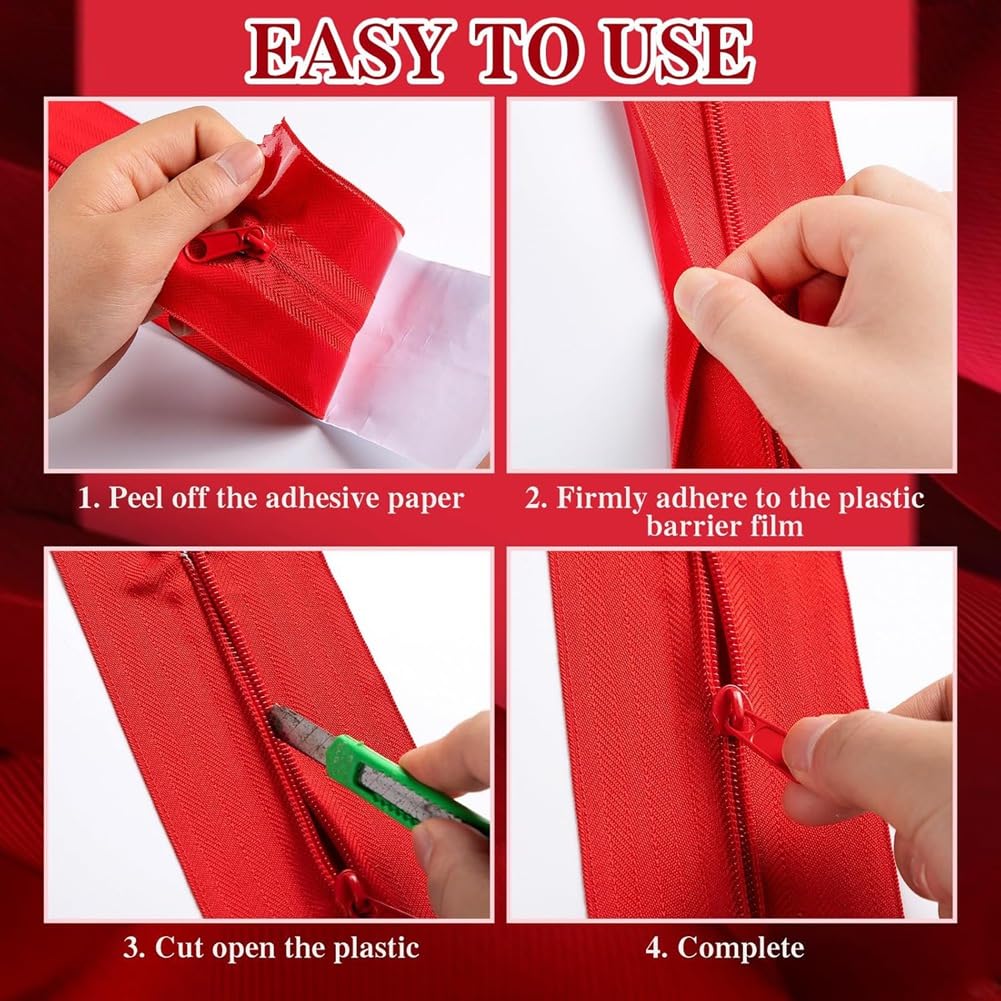 EASY TO USE

1. Peel off the adhesive paper

2. Firmly adhere to the plastic barrier film

3. Cut open the plastic

4. Complete