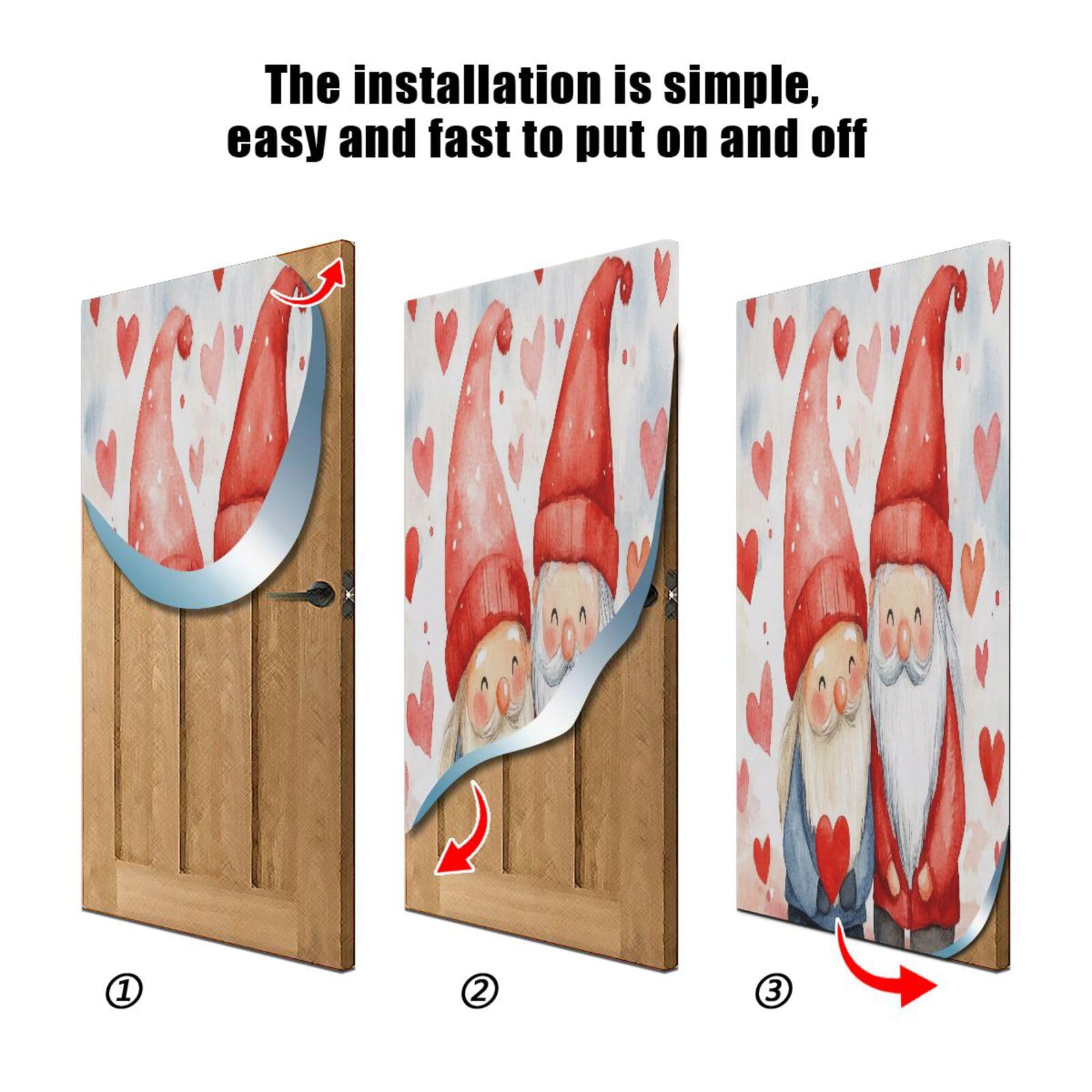 The installation is simple, easy and fast to put on and off

①

②

③