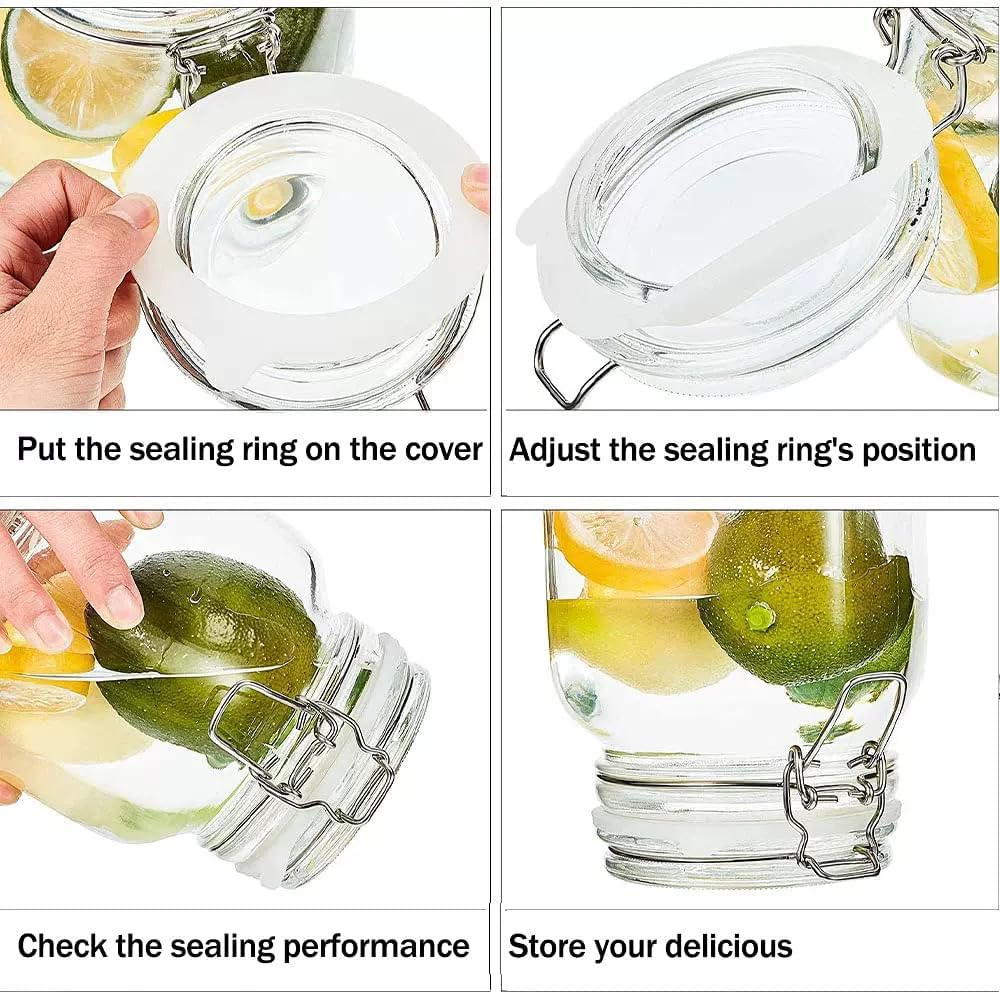 Put the sealing ring on the cover

Adjust the sealing ring's position

Check the sealing performance

Store your delicious