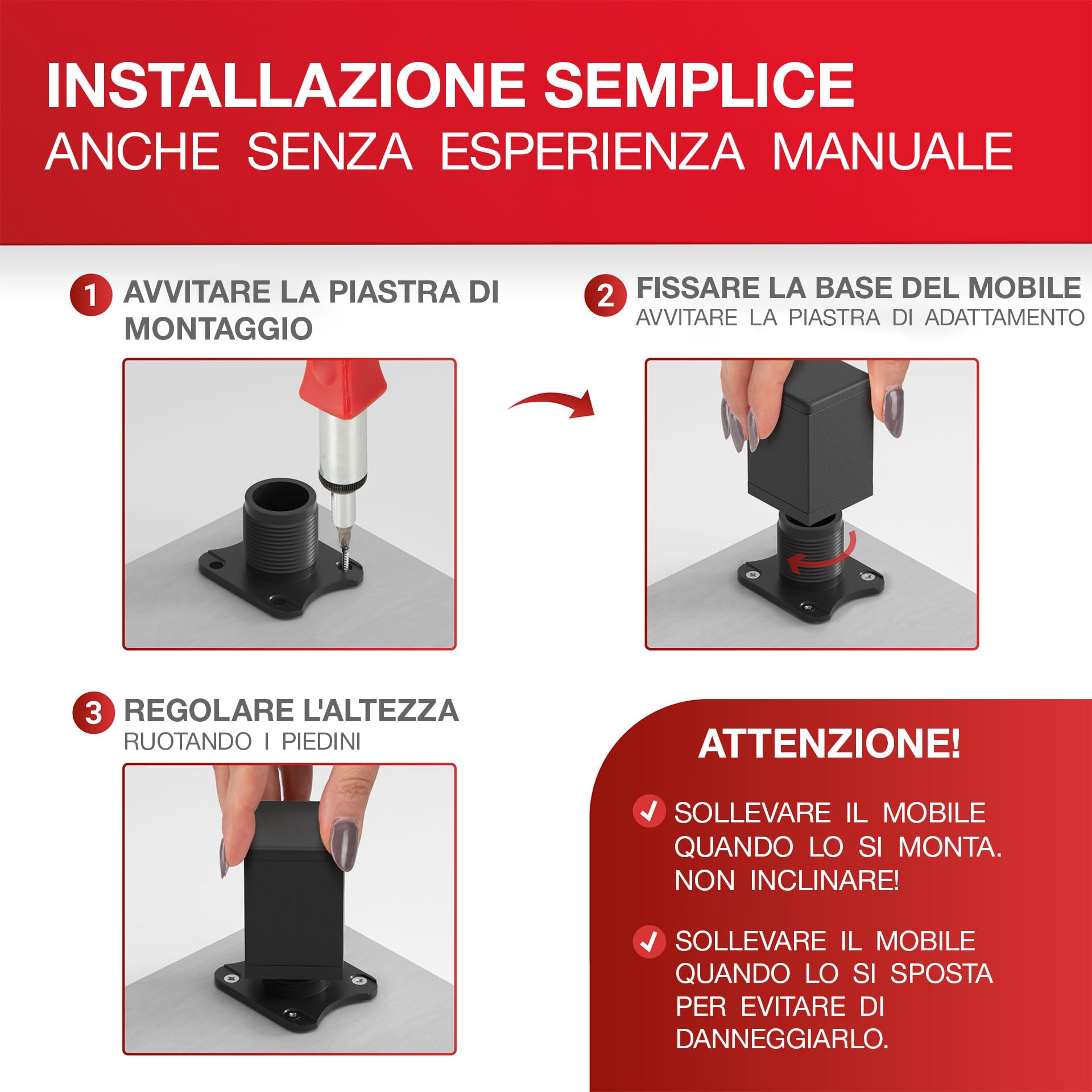 INSTALLAZIONE SEMPLICE
ANCHE SENZA ESPERIENZA MANUALE

1 AVVITARE LA PIASTRA DI MONTAGGIO

2 FISSARE LA BASE DEL MOBILE
AVVITARE LA PIASTRA DI ADATTAMENTO

3 REGOLARE L'ALTEZZA
RUOTANDO I PIEDINI

ATTENZIONE!

SOLLEVARE IL MOBILE QUANDO LO SI MONTA. NON INCLINARE!

SOLLEVARE IL MOBILE QUANDO LO SI SPOSTA PER EVITARE DI DANNEGGIARLO.