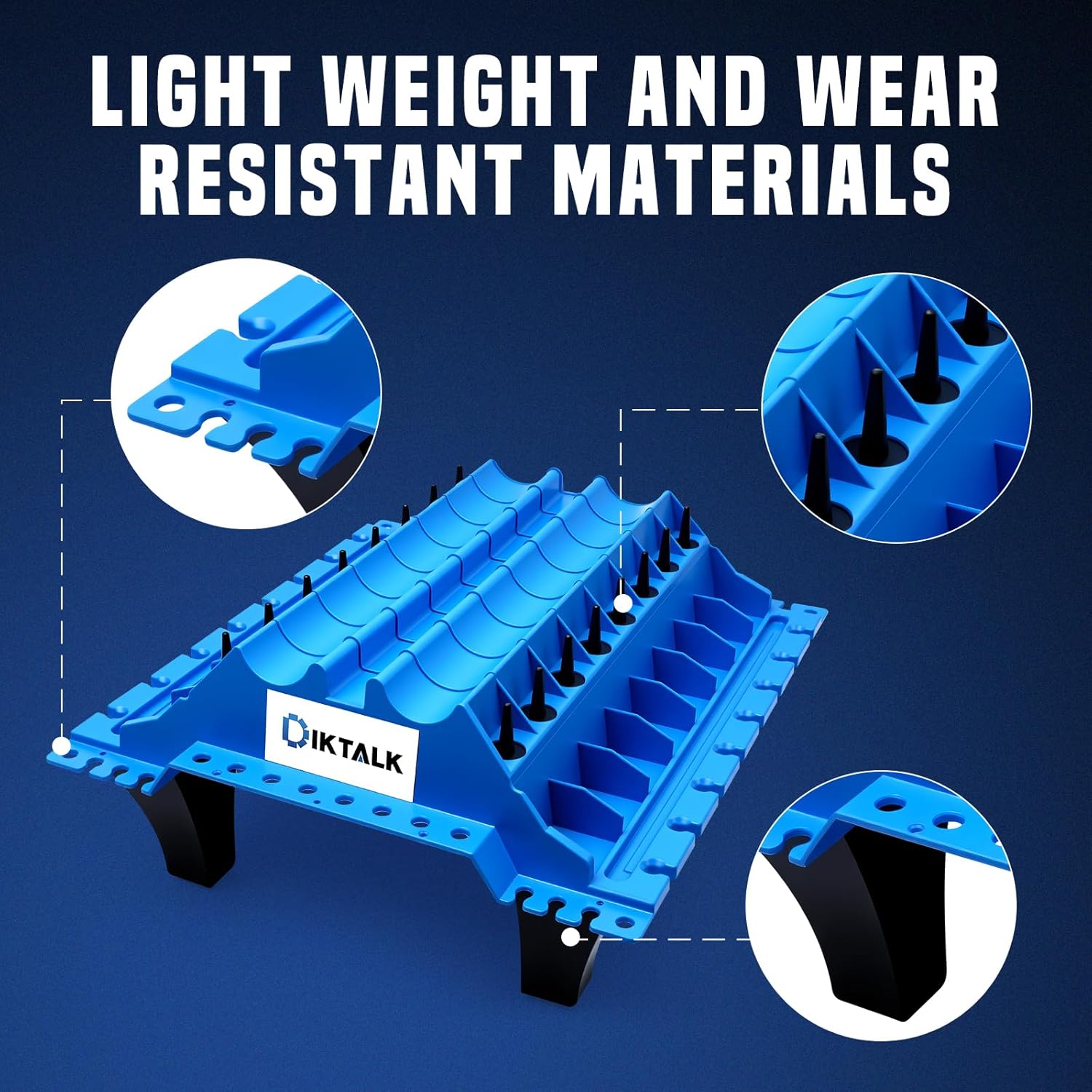 LIGHT WEIGHT AND WEAR RESISTANT MATERIALS

DIKTALK