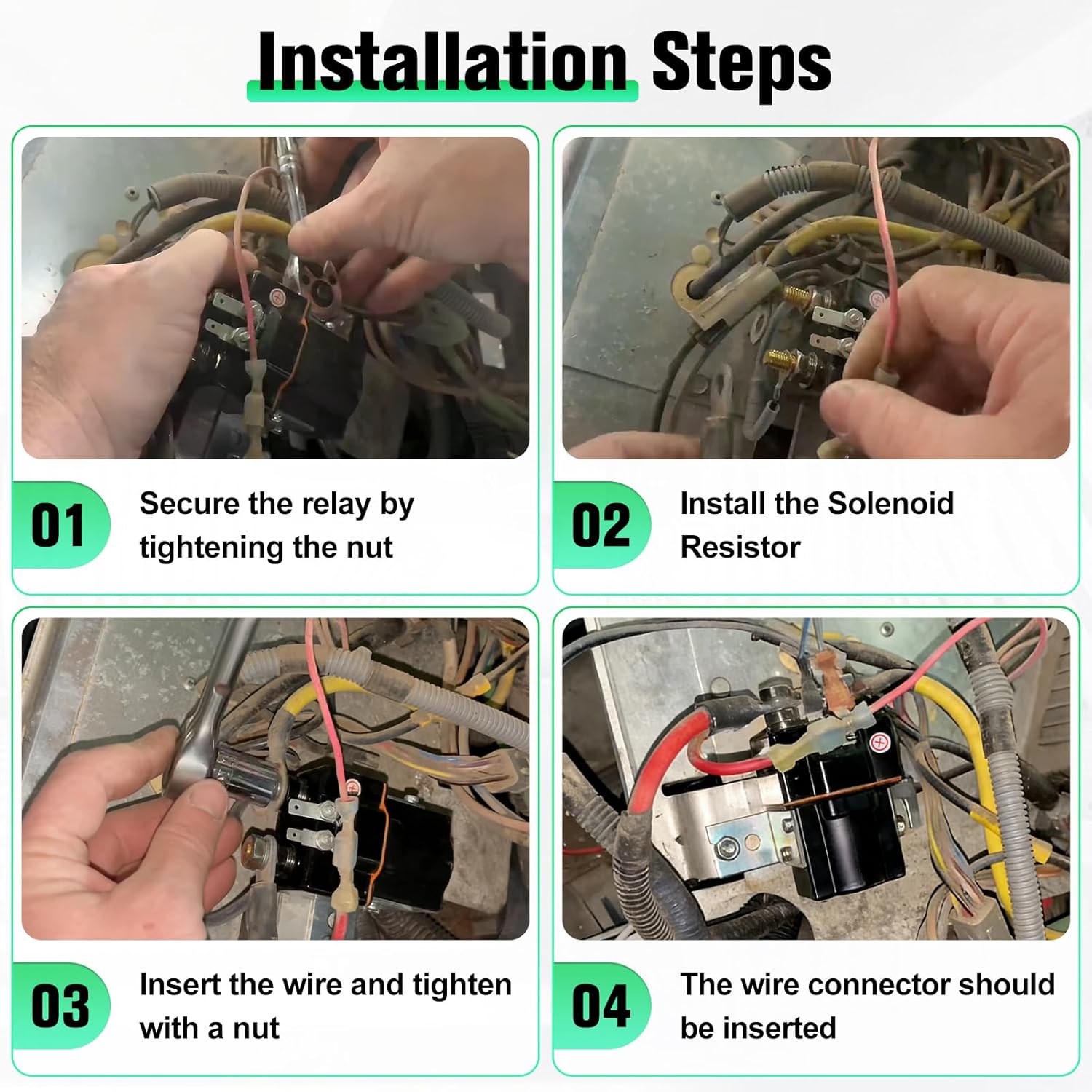 Installation Steps

01 Secure the relay by tightening the nut

02 Install the Solenoid Resistor

03 Insert the wire and tighten with a nut

04 The wire connector should be inserted