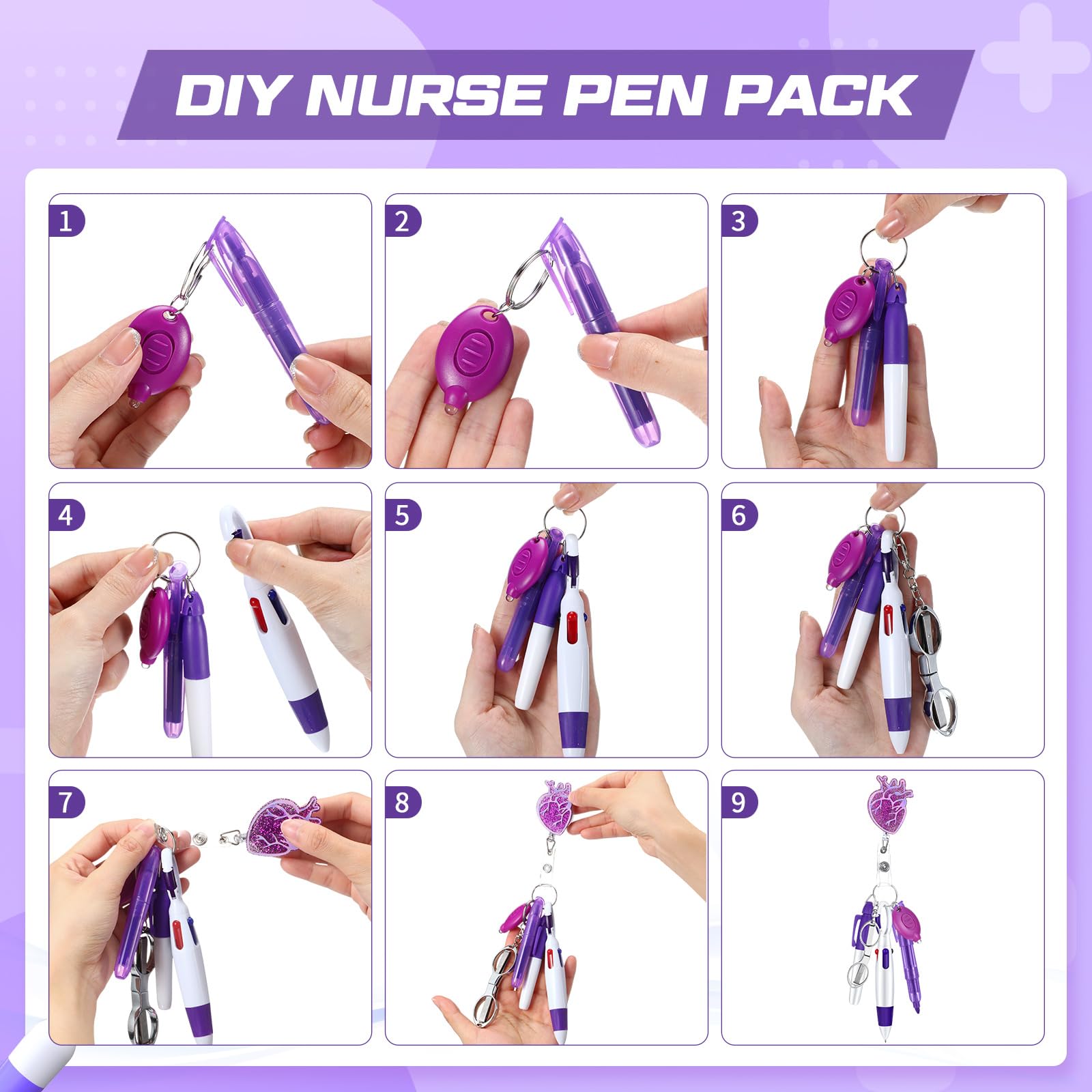 DIY NURSE PEN PACK

1

2

3

4

5

6

7

8

9