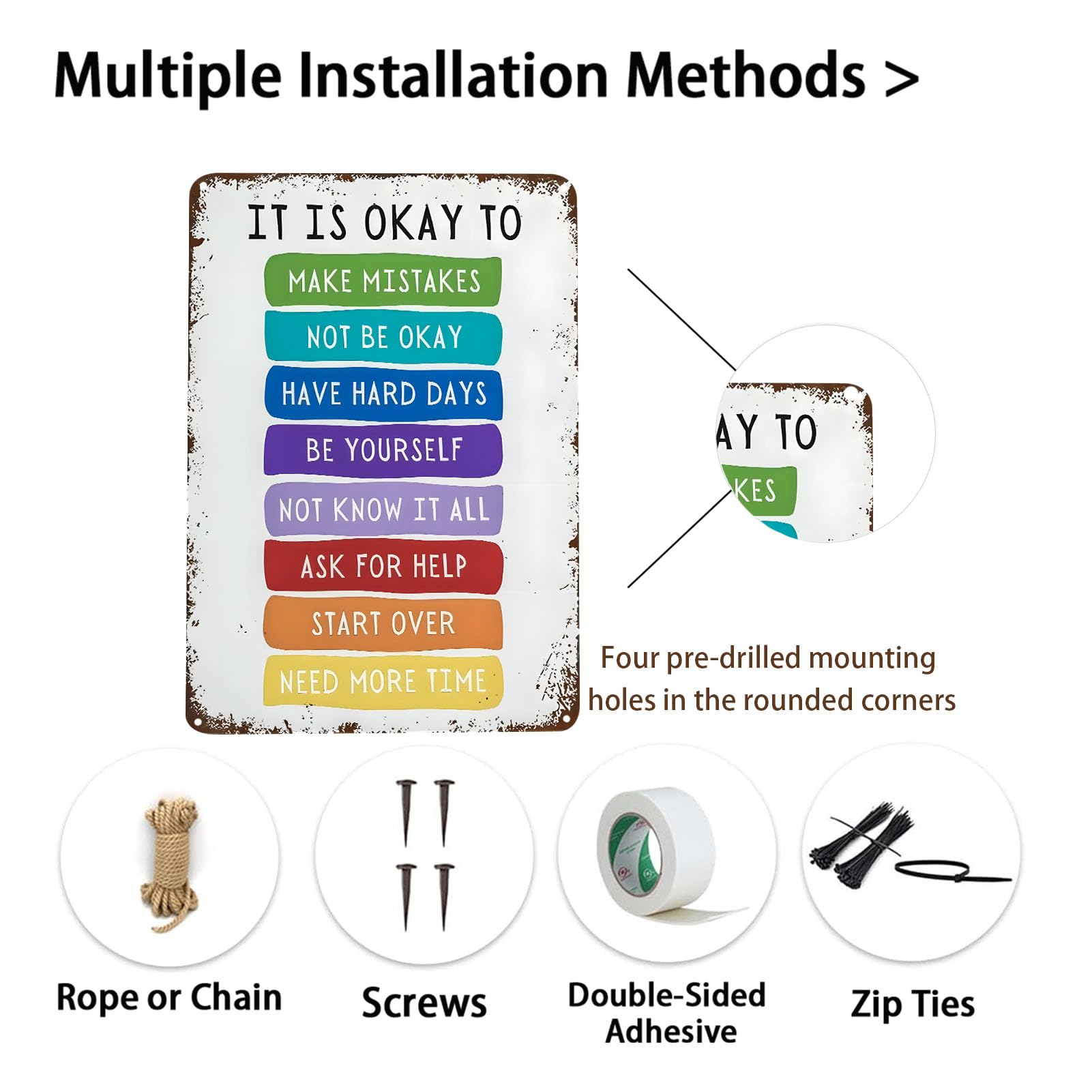 Multiple Installation Methods >

IT IS OKAY TO

MAKE MISTAKES

NOT BE OKAY

HAVE HARD DAYS

BE YOURSELF

NOT KNOW IT ALL

ASK FOR HELP

START OVER

NEED MORE TIME

AY TO

KES

Four pre-drilled mounting holes in the rounded corners

Rope or Chain

Screws

Double-Sided Adhesive

Zip Ties