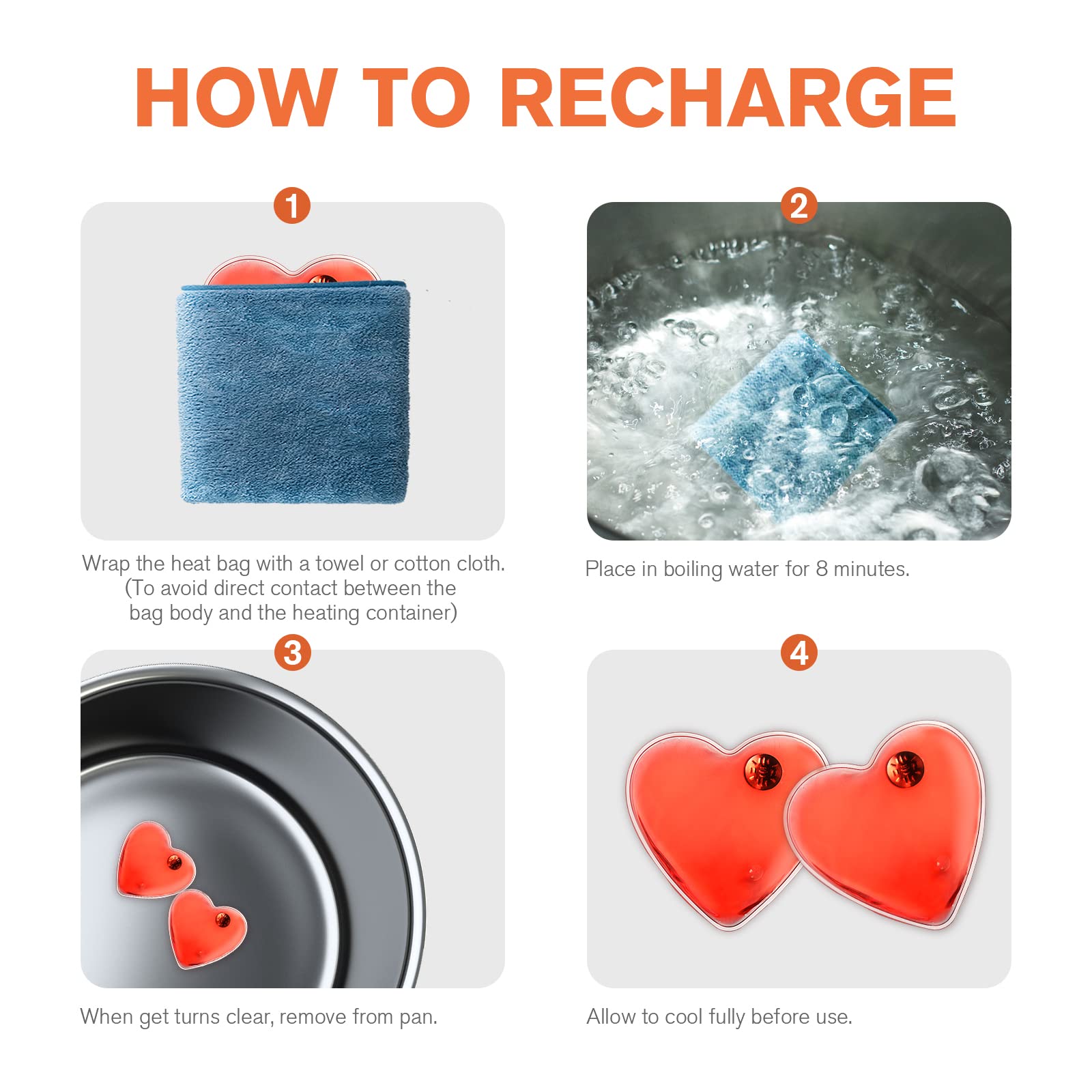 HOW TO RECHARGE

1

Wrap the heat bag with a towel or cotton cloth. (To avoid direct contact between the bag body and the heating container)

2

Place in boiling water for 8 minutes.

3

When get turns clear, remove from pan.

4

Allow to cool fully before use.