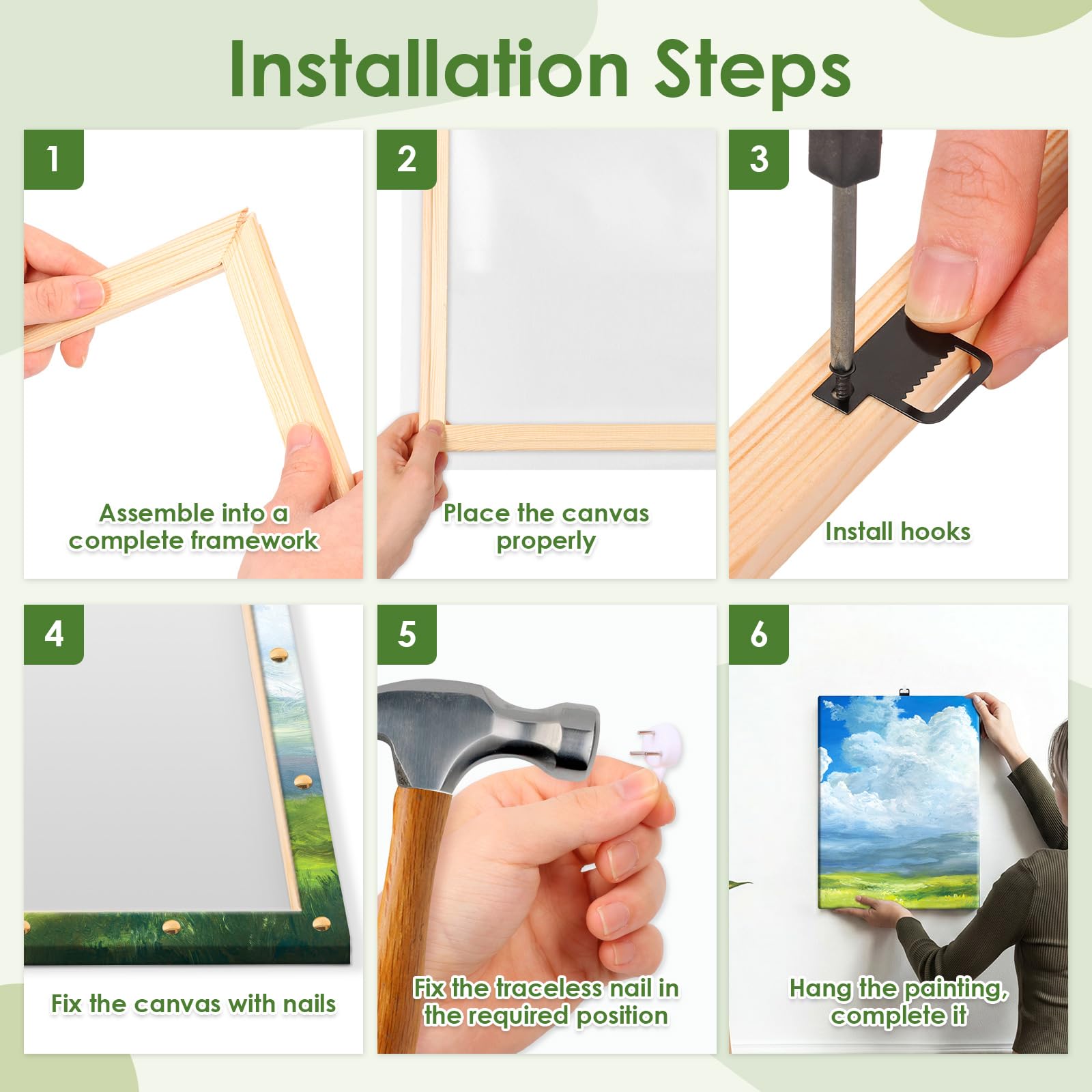 Installation Steps

1

Assemble into a complete framework

2

Place the canvas properly

3

Install hooks

4

Fix the canvas with nails

5

Fix the traceless nail in the required position

6

Hang the painting, complete it