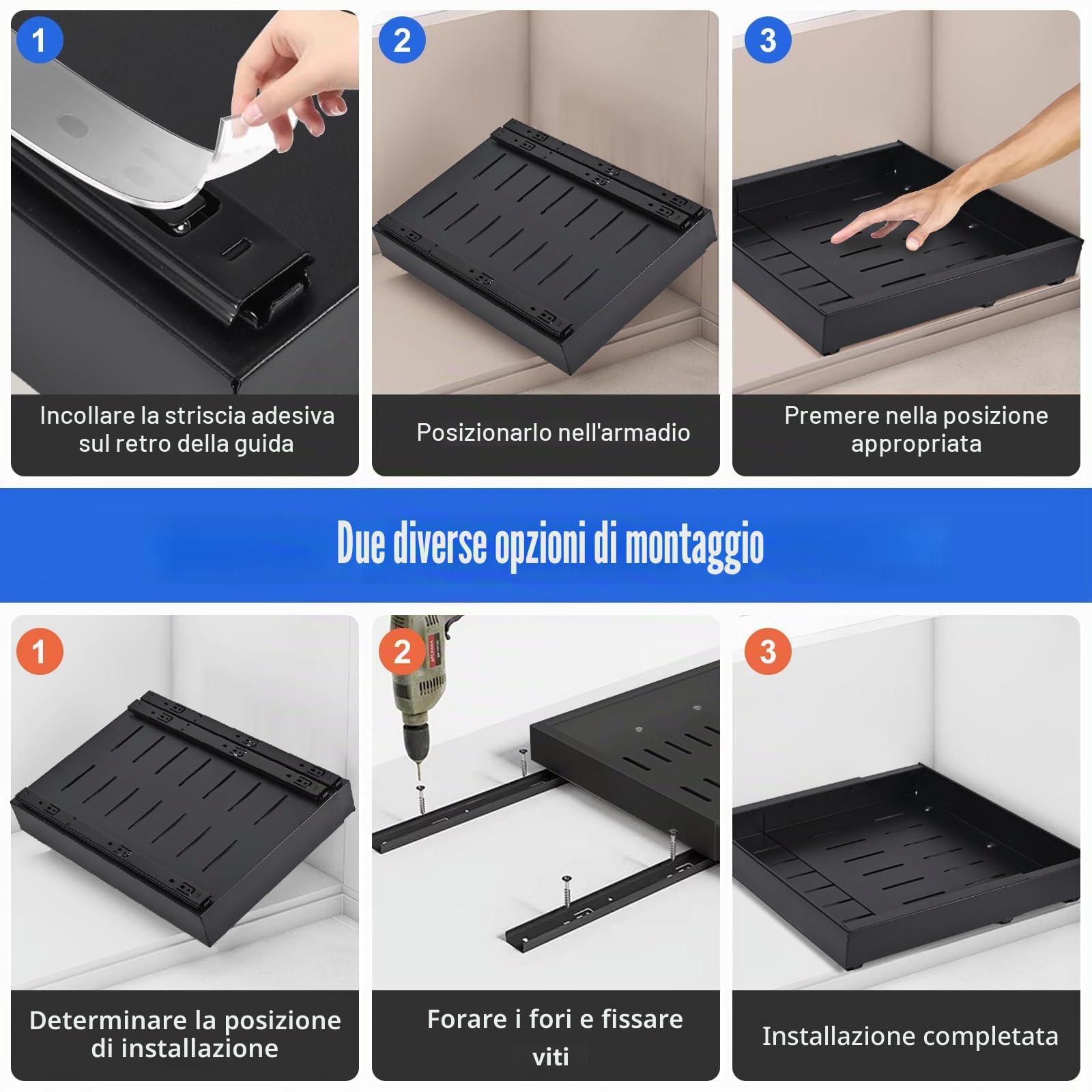 1

Incollare la striscia adesiva sul retro della guida

2

Posizionarlo nell'armadio

3

Premere nella posizione appropriata

Due diverse opzioni di montaggio

1

Determinare la posizione di installazione

2

Forare i fori e fissare viti

3

Installazione completata