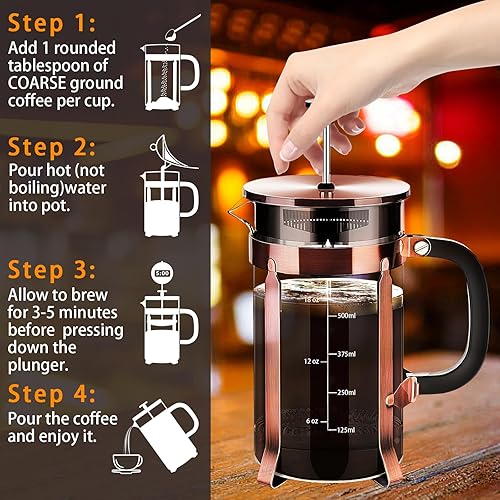 Step 1:
Add 1 rounded tablespoon of COARSE ground coffee per cup.

Step 2:
Pour hot (not boiling)water into pot.

Step 3:
5:00
Allow to brew for 3-5 minutes before pressing down the plunger.

Step 4:
Pour the coffee and enjoy it.

18 oz
500ml
12 oz
375ml
250ml
6 oz
125ml