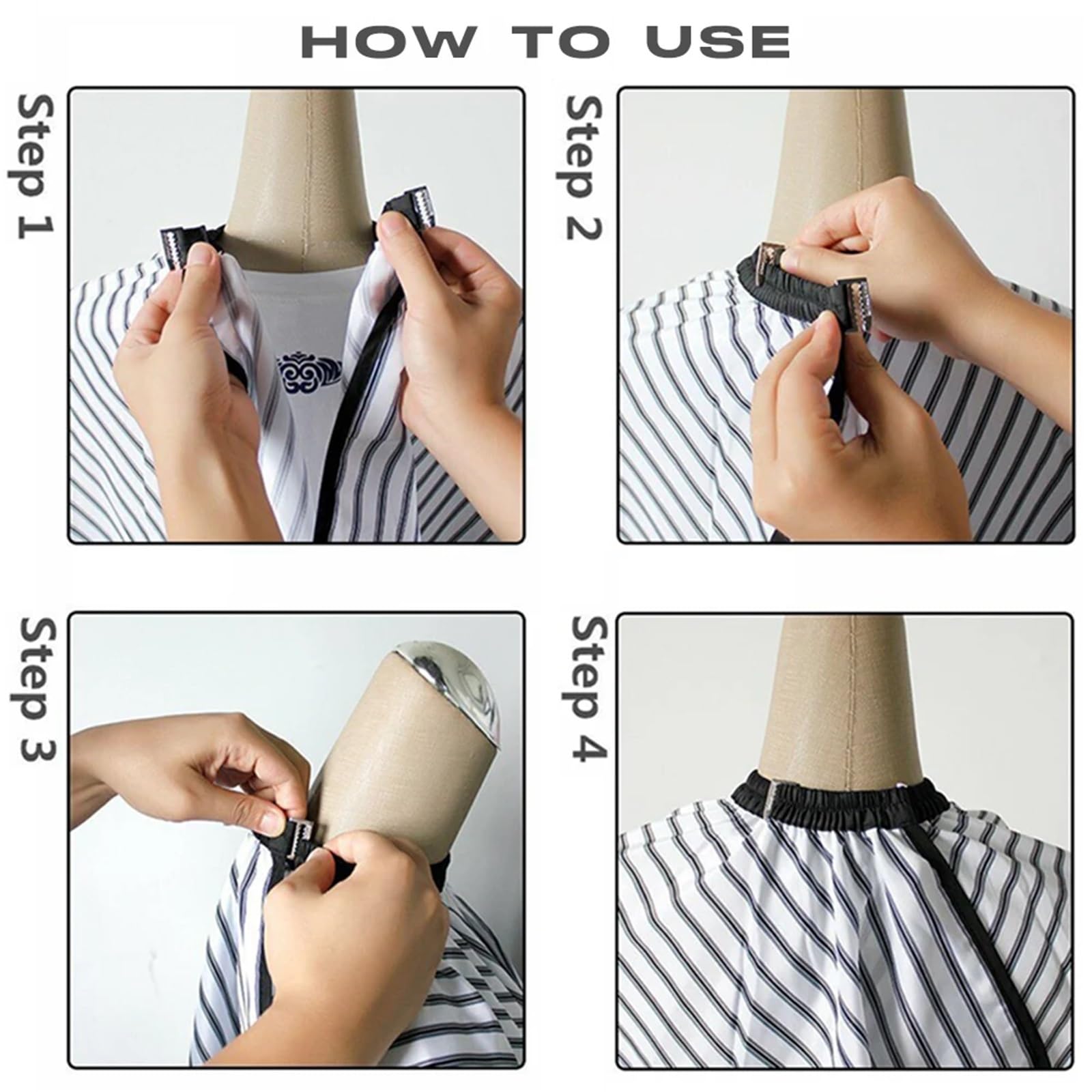 HOW TO USE

Step 1

Step 2

Step 3

Step 4