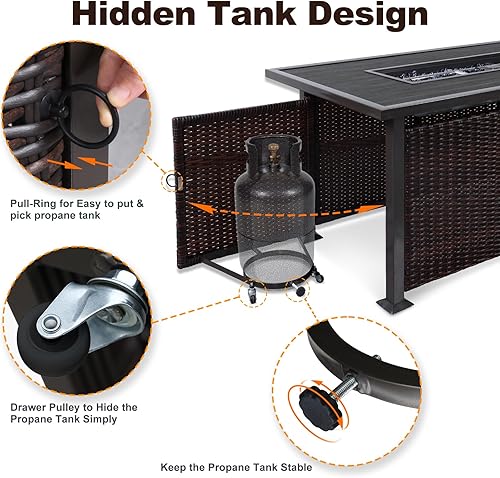 Hidden Tank Design

Pull-Ring for Easy to put & pick propane tank

Drawer Pulley to Hide the Propane Tank Simply

Keep the Propane Tank Stable