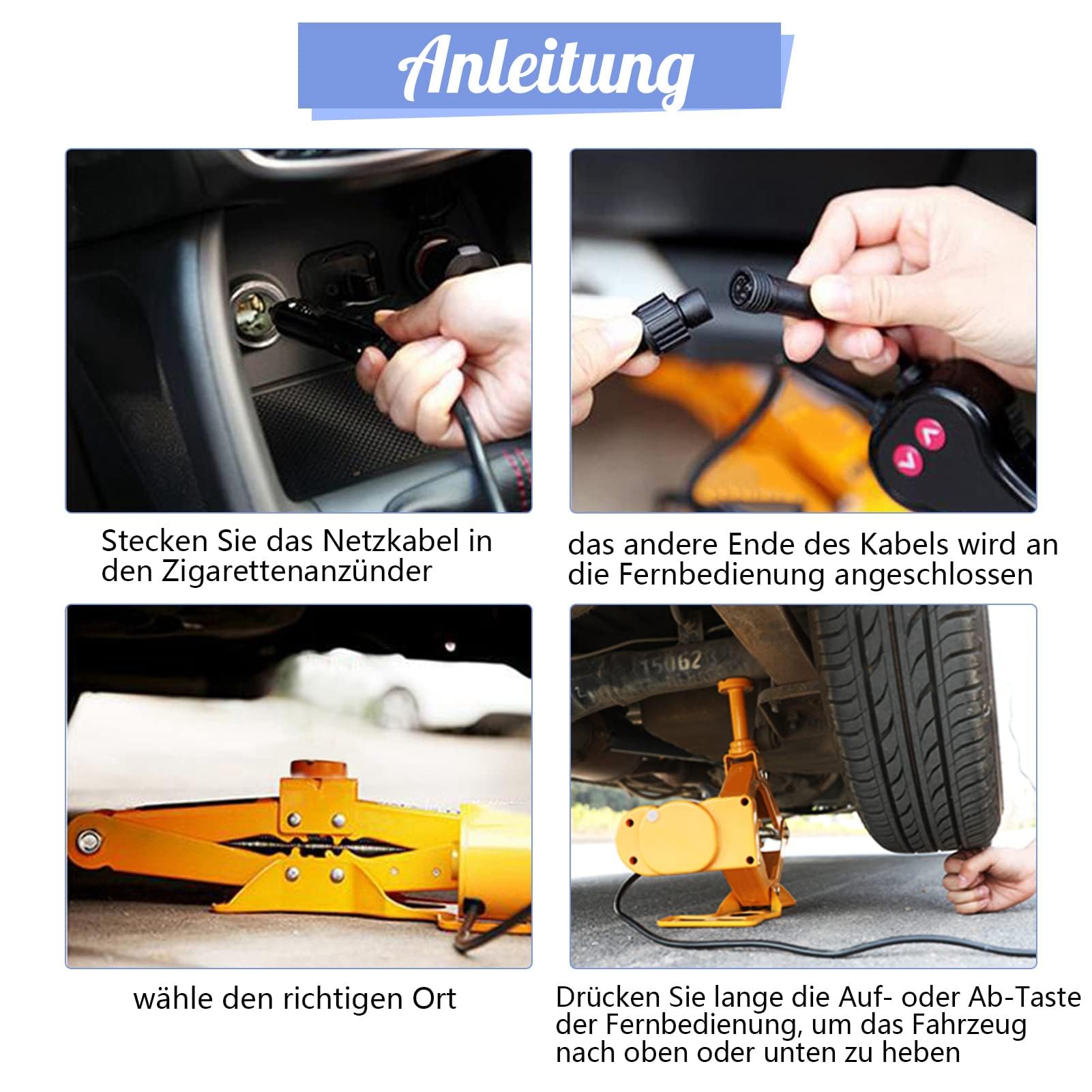 Anleitung

Stecken Sie das Netzkabel in den Zigarettenanzünder

das andere Ende des Kabels wird an die Fernbedienung angeschlossen

15062

wähle den richtigen Ort

Drücken Sie lange die Auf- oder Ab-Taste der Fernbedienung, um das Fahrzeug nach oben oder unten zu heben