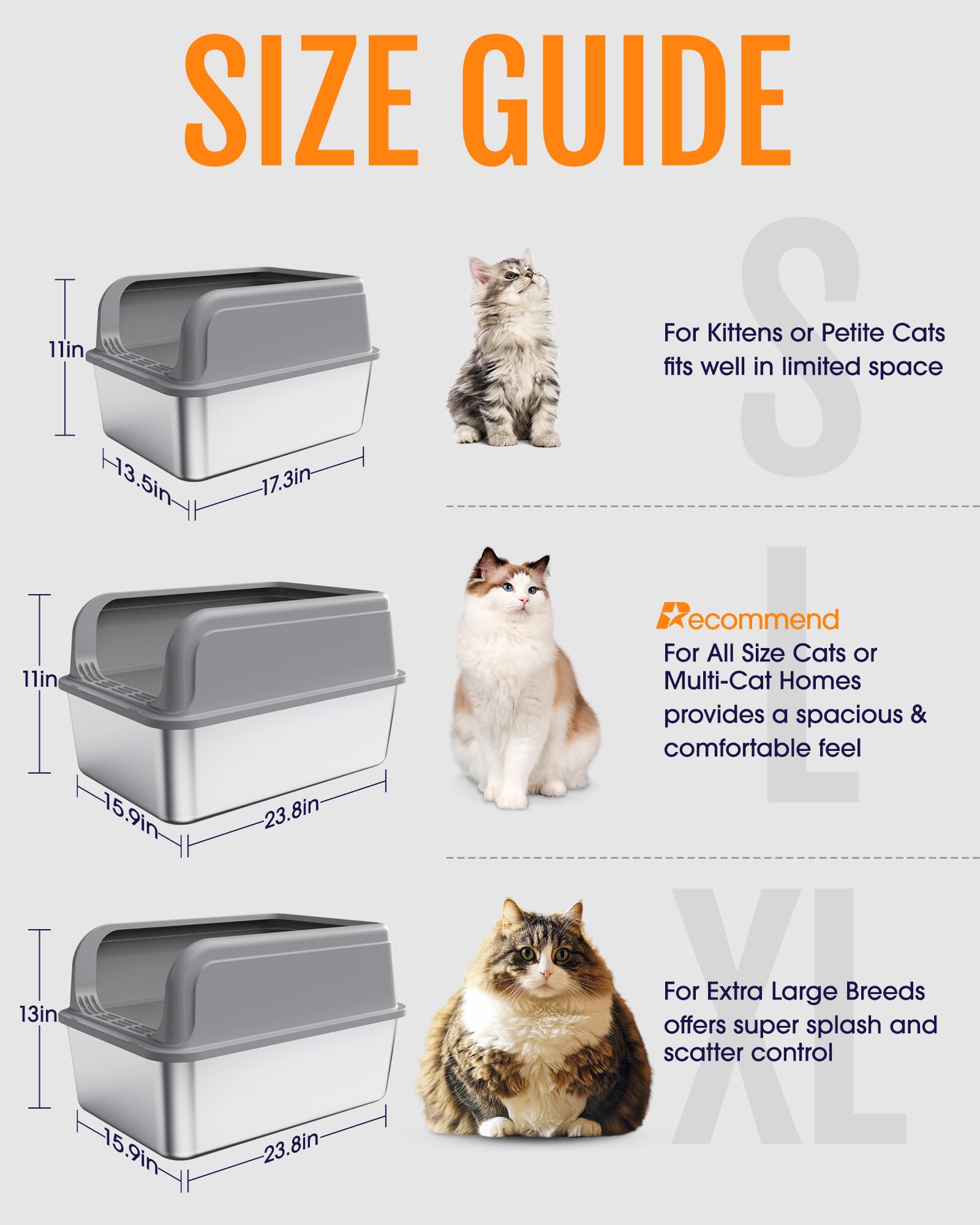 SIZE GUIDE

11in
13.5in
17.3in

S

For Kittens or Petite Cats fits well in limited space

11in
15.9in
23.8in

L

Recommend

For All Size Cats or Multi-Cat Homes provides a spacious & comfortable feel

13in
15.9in
23.8in

XL

For Extra Large Breeds offers super splash and scatter control